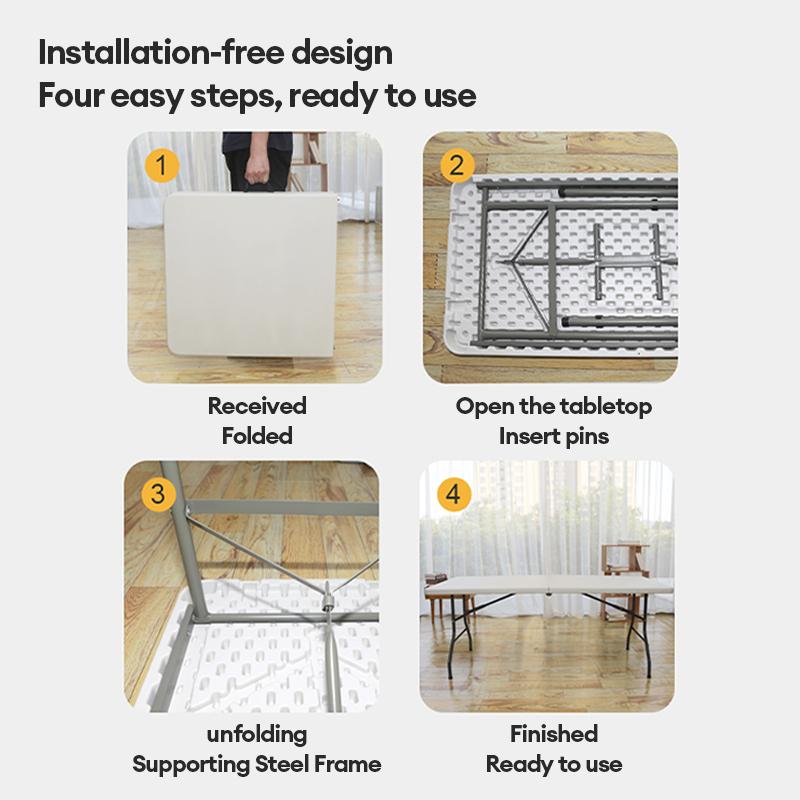 Installation-free design
Four easy steps, ready to use

1

Received
Folded

2

Open the tabletop
Insert pins

3

unfolding
Supporting Steel Frame

4

Finished
Ready to use