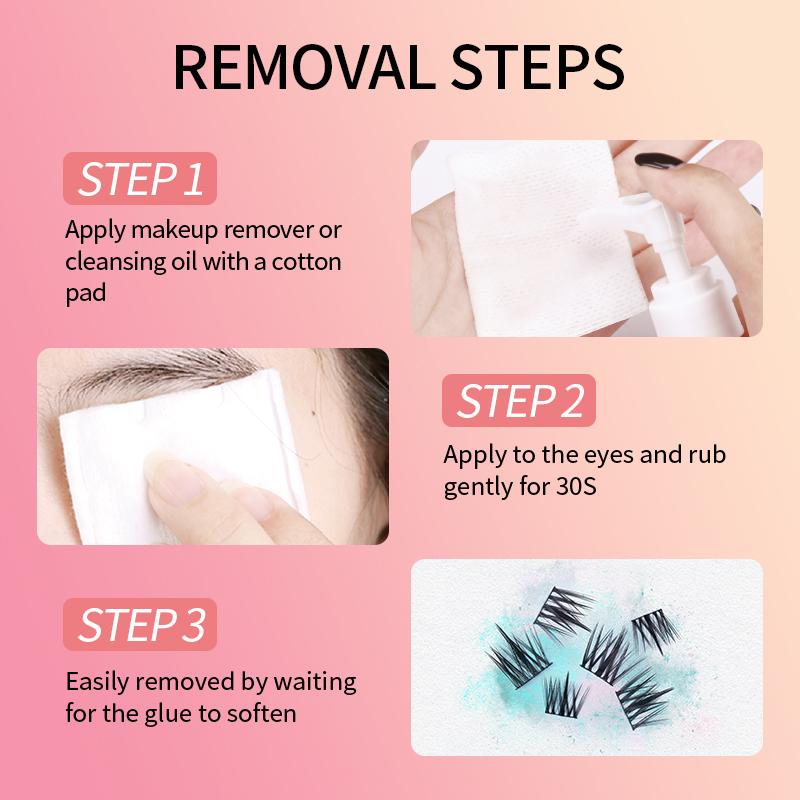 REMOVAL STEPS

STEP 1

Apply makeup remover or cleansing oil with a cotton pad

STEP 2

Apply to the eyes and rub gently for 30S

STEP 3

Easily removed by waiting for the glue to soften