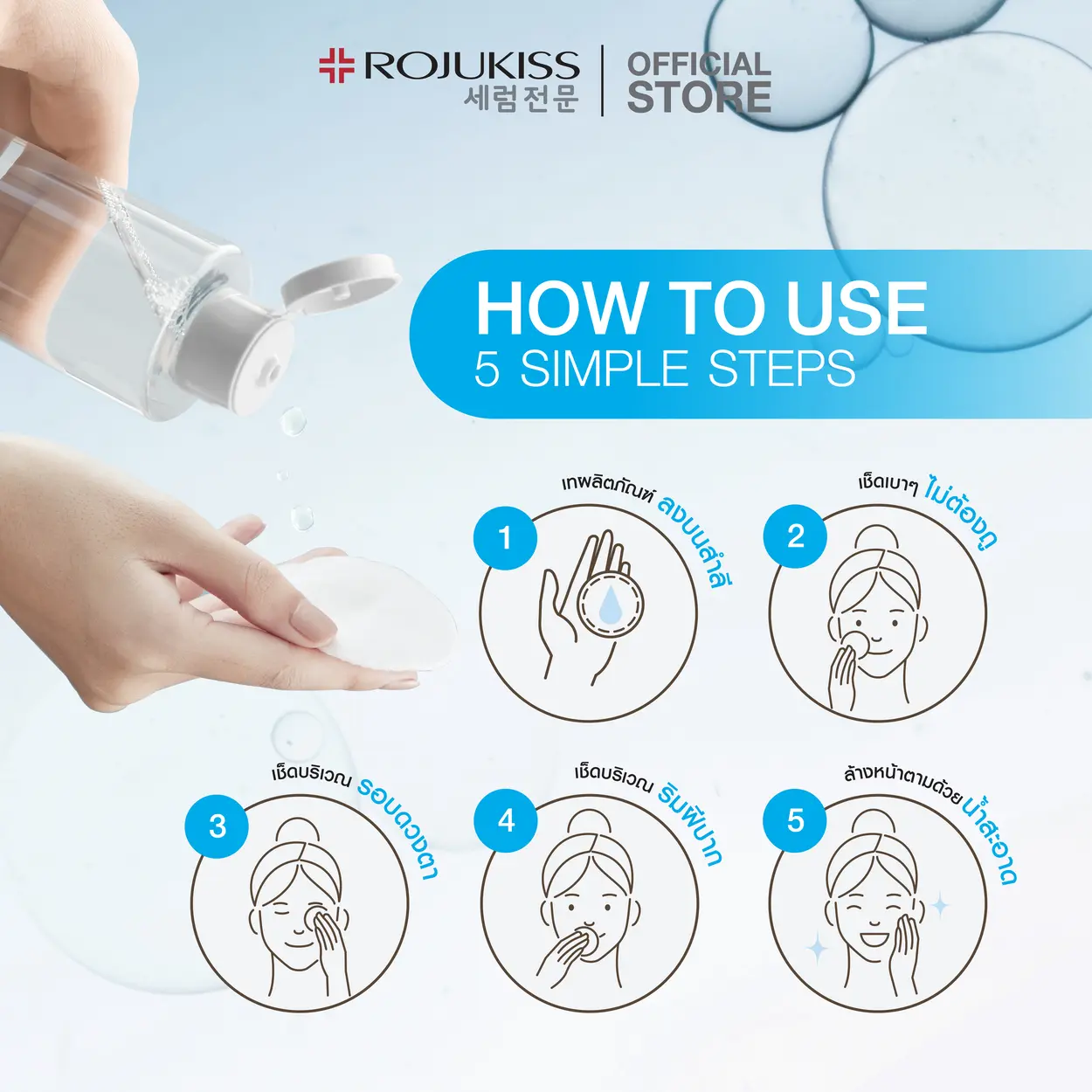 ROJUKISS
세럼전문
OFFICIAL STORE

HOW TO USE
5 SIMPLE STEPS

1
เทผลิตภัณฑ์ ลงบนสำลี

2
เช็ดเบาๆ ไม่ต้องถู

3
เช็ดบริเวณ รอบดวงตา

4
เช็ดบริเวณ ริมฝีปาก

5
ล้างหน้าตามด้วย น้ำสะอาด