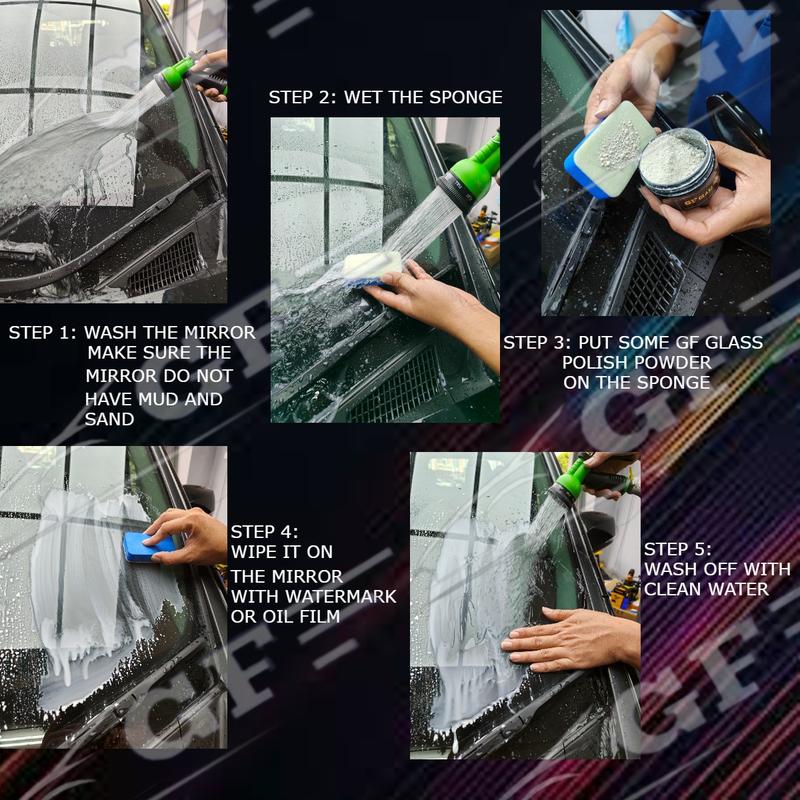 STEP 1: WASH THE MIRROR MAKE SURE THE MIRROR DO NOT HAVE MUD AND SAND

STEP 2: WET THE SPONGE

STEP 3: PUT SOME GF GLASS POLISH POWDER ON THE SPONGE

STEP 4: WIPE IT ON THE MIRROR WITH WATERMARK OR OIL FILM

STEP 5: WASH OFF WITH CLEAN WATER

GF

GF

GF

GF