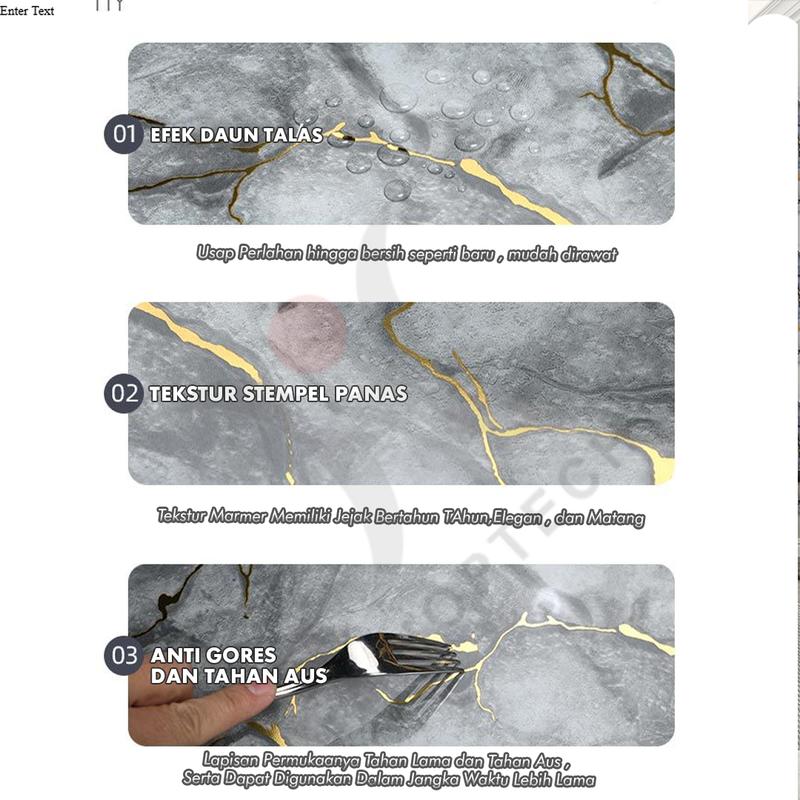 Enter Text

01 EFEK DAUN TALAS

Usap Perlahan hingga bersih seperti baru , mudah dirawat

02 TEKSTUR STEMPEL PANAS

Tekstur Marmer Memiliki Jejak Bertahun TAhun,Elegan , dan Matang

03 ANTI GORES DAN TAHAN AUS

Lapisan Permukaanya Tahan Lama dan Tahan Aus , Serta Dapat Digunakan Dalam Jangka Waktu Lebih Lama