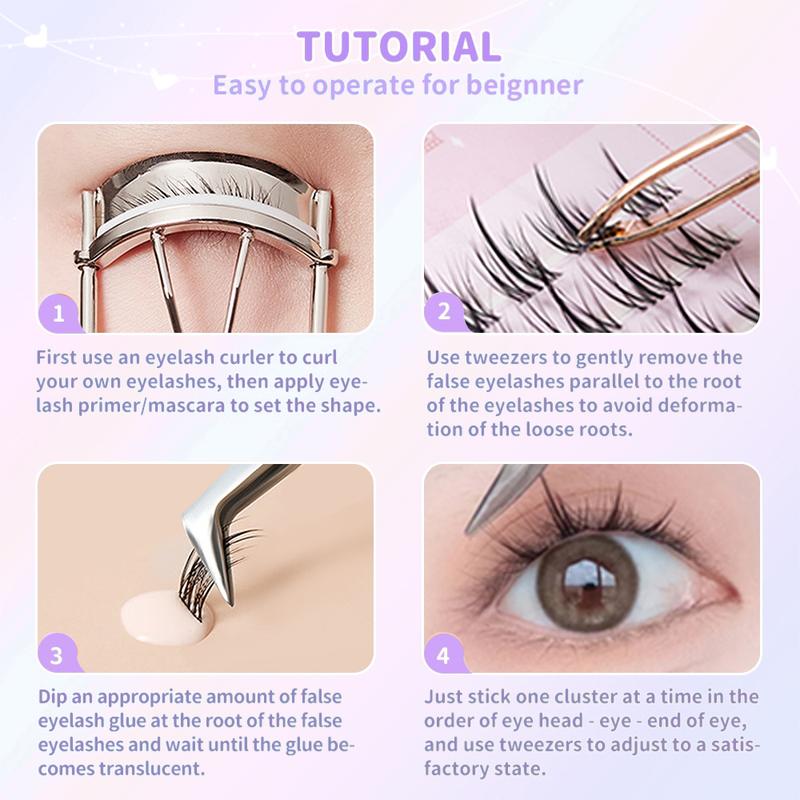 TUTORIAL
Easy to operate for beignner

1
First use an eyelash curler to curl your own eyelashes, then apply eyelash primer/mascara to set the shape.

2
Use tweezers to gently remove the false eyelashes parallel to the root of the eyelashes to avoid deformation of the loose roots.

3
Dip an appropriate amount of false eyelash glue at the root of the false eyelashes and wait until the glue becomes translucent.

4
Just stick one cluster at a time in the order of eye head - eye - end of eye, and use tweezers to adjust to a satisfactory state.