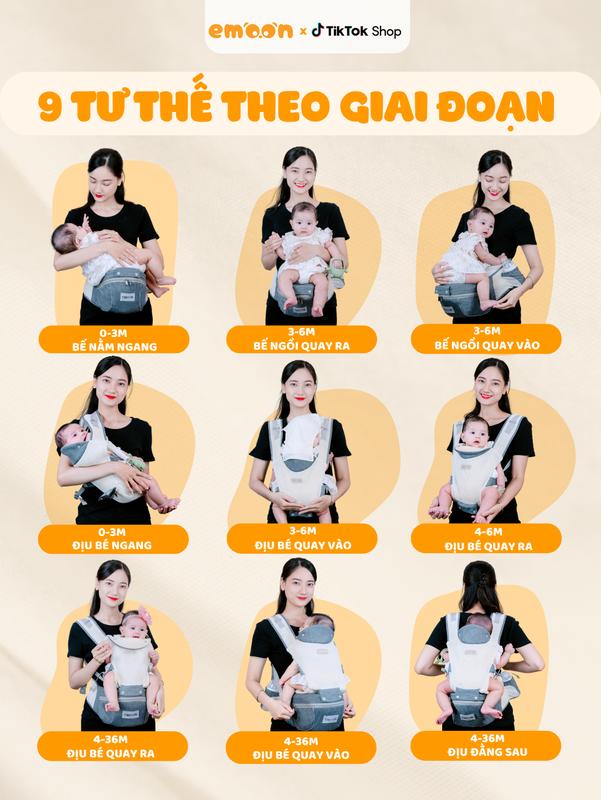 emoon × TikTok Shop

9 TƯ THẾ THEO GIAI ĐOẠN

0-3M
BẾ NẰM NGANG

3-6M
BẾ NGỒI QUAY RA

3-6M
BẾ NGỒI QUAY VÀO

0-3M
ĐỊU BÉ NGANG

3-6M
ĐỊU BÉ QUAY VÀO

4-6M
ĐỊU BÉ QUAY RA

4-36M
ĐỊU BÉ QUAY RA

4-36M
ĐỊU BÉ QUAY VÀO

4-36M
ĐỊU ĐẰNG SAU