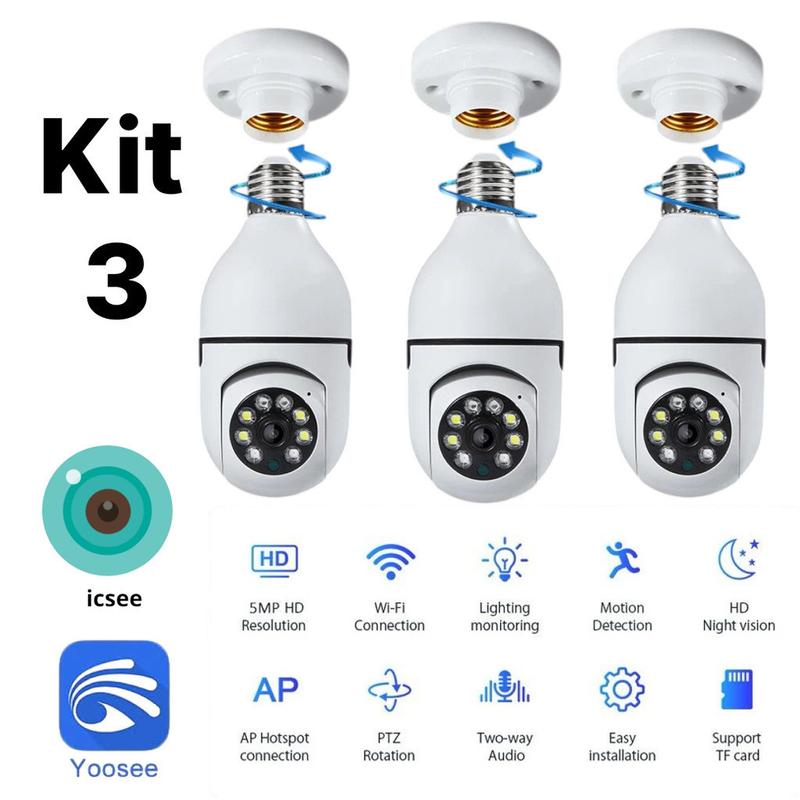 Kit
3

icsee

Yoosee

HD
5MP HD Resolution

Wi-Fi Connection

Lighting monitoring

Motion Detection

HD Night vision

AP
AP Hotspot connection

PTZ Rotation

Two-way Audio

Easy installation

Support TF card