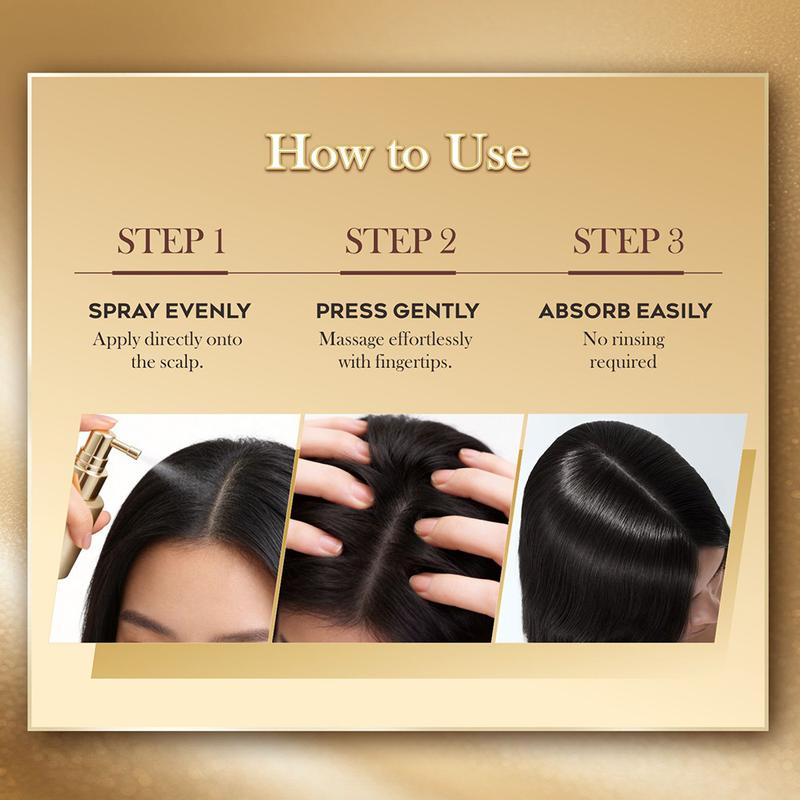 How to Use

STEP 1

SPRAY EVENLY
Apply directly onto the scalp.

STEP 2

PRESS GENTLY
Massage effortlessly with fingertips.

STEP 3

ABSORB EASILY
No rinsing required