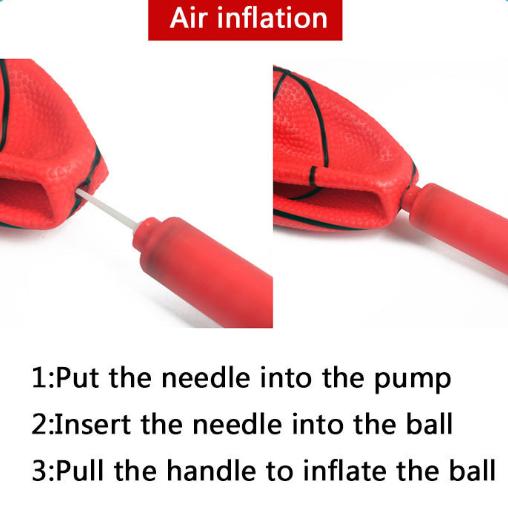 Air inflation

1:Put the needle into the pump

2:Insert the needle into the ball

3:Pull the handle to inflate the ball