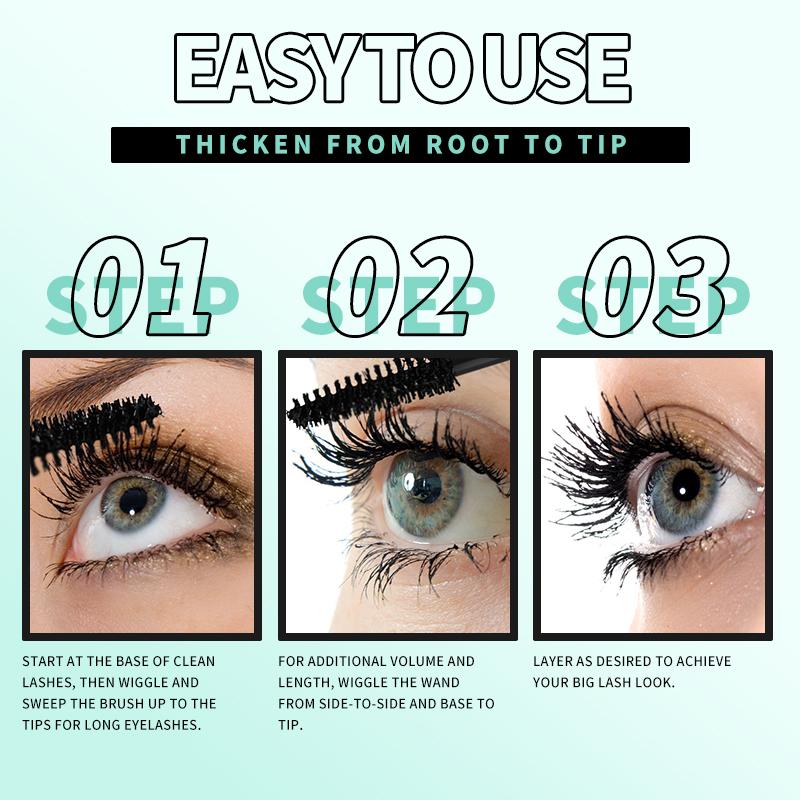 EASY TO USE

THICKEN FROM ROOT TO TIP

STEP 01

START AT THE BASE OF CLEAN LASHES, THEN WIGGLE AND SWEEP THE BRUSH UP TO THE TIPS FOR LONG EYELASHES.

STEP 02

FOR ADDITIONAL VOLUME AND LENGTH, WIGGLE THE WAND FROM SIDE-TO-SIDE AND BASE TO TIP.

STEP 03

LAYER AS DESIRED TO ACHIEVE YOUR BIG LASH LOOK.