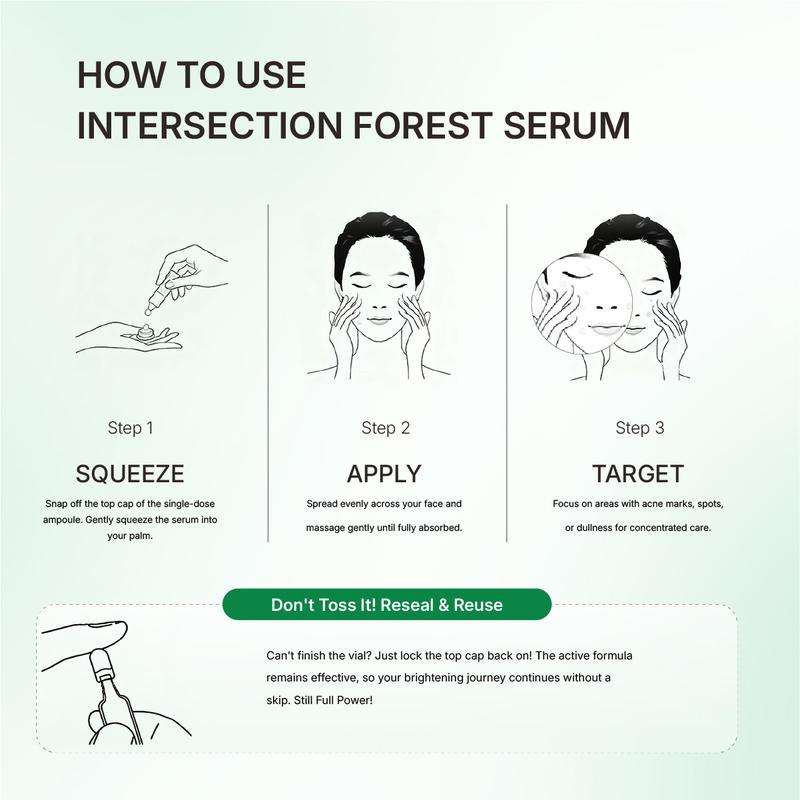 HOW TO USE
INTERSECTION FOREST SERUM

Step 1

SQUEEZE

Snap off the top cap of the single-dose ampoule. Gently squeeze the serum into your palm.

Step 2

APPLY

Spread evenly across your face and massage gently until fully absorbed.

Step 3

TARGET

Focus on areas with acne marks, spots, or dullness for concentrated care.

Don't Toss It! Reseal & Reuse

Can't finish the vial? Just lock the top cap back on! The active formula remains effective, so your brightening journey continues without a skip. Still Full Power!