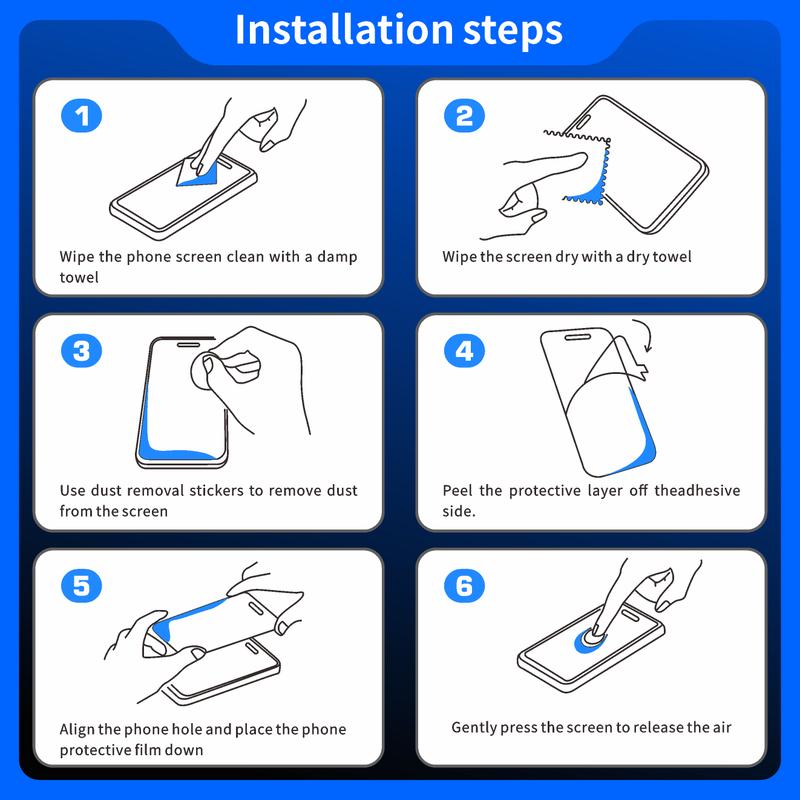 Installation steps

1

Wipe the phone screen clean with a damp towel

2

Wipe the screen dry with a dry towel

3

Use dust removal stickers to remove dust from the screen

4

Peel the protective layer off theadhesive side.

5

Align the phone hole and place the phone protective film down

6

Gently press the screen to release the air