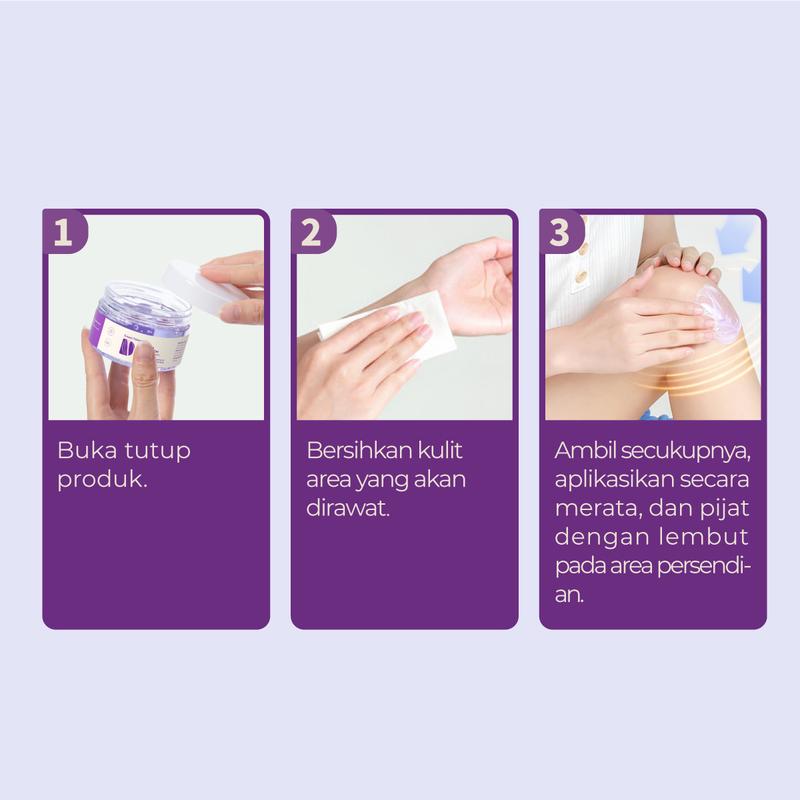 1

Buka tutup produk.

2

Bersihkan kulit area yang akan dirawat.

3

Ambil secukupnya, aplikasikan secara merata, dan pijat dengan lembut pada area persendian.