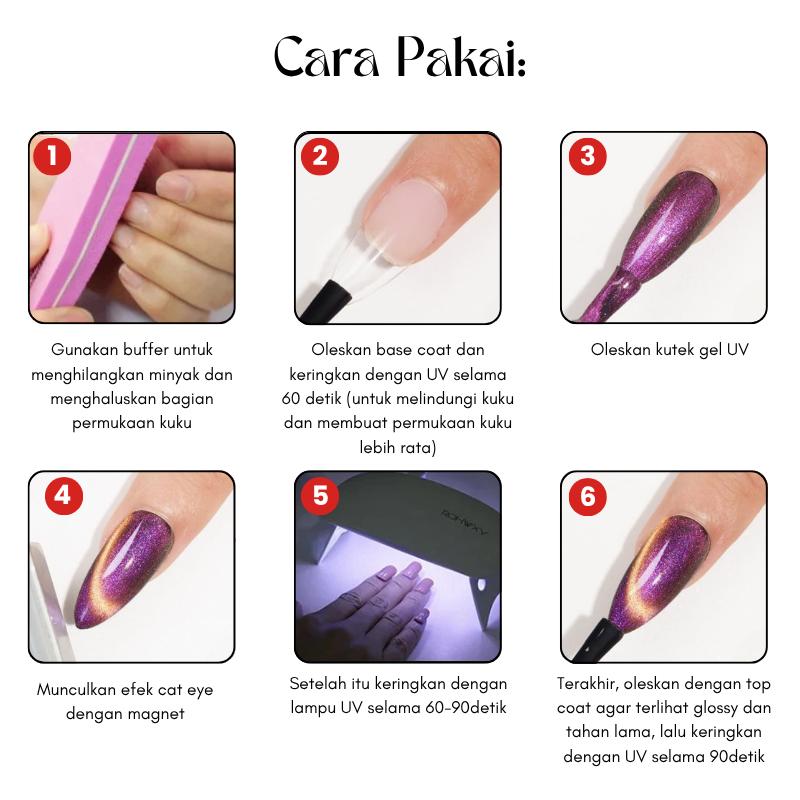 Cara Pakai:

1

Gunakan buffer untuk menghilangkan minyak dan menghaluskan bagian permukaan kuku

2

Oleskan base coat dan keringkan dengan UV selama 60 detik (untuk melindungi kuku dan membuat permukaan kuku lebih rata)

3

Oleskan kutek gel UV

4

Munculkan efek cat eye dengan magnet

5

ROHWXY

Setelah itu keringkan dengan lampu UV selama 60-90detik

6

Terakhir, oleskan dengan top coat agar terlihat glossy dan tahan lama, lalu keringkan dengan UV selama 90detik