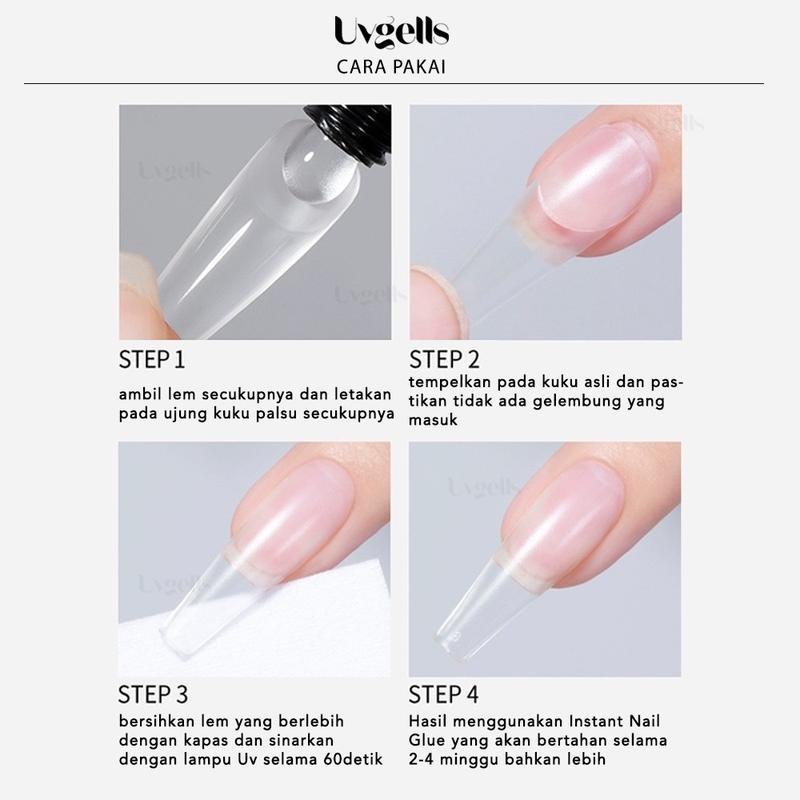 Uvgells
CARA PAKAI

Uvgells

Uvgells

Uvgells

STEP 1
ambil lem secukupnya dan letakan pada ujung kuku palsu secukupnya

STEP 2
tempelkan pada kuku asli dan pastikan tidak ada gelembung yang masuk

Uvgells

Uvgells

STEP 3
bersihkan lem yang berlebih dengan kapas dan sinarkan dengan lampu Uv selama 60detik

STEP 4
Hasil menggunakan Instant Nail Glue yang akan bertahan selama 2-4 minggu bahkan lebih