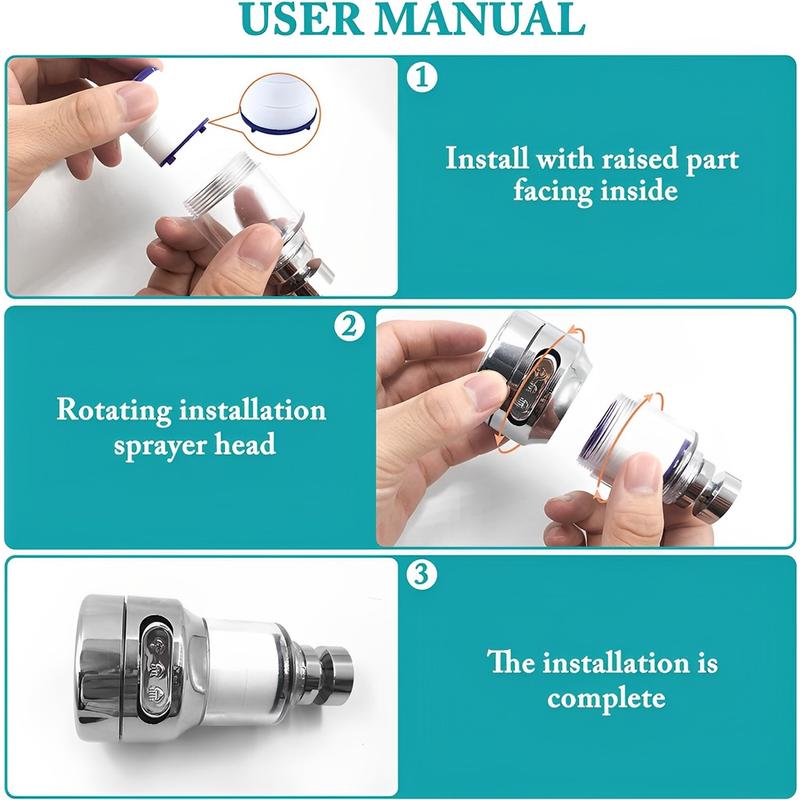 USER MANUAL

1

Install with raised part facing inside

2

Rotating installation sprayer head

3

The installation is complete