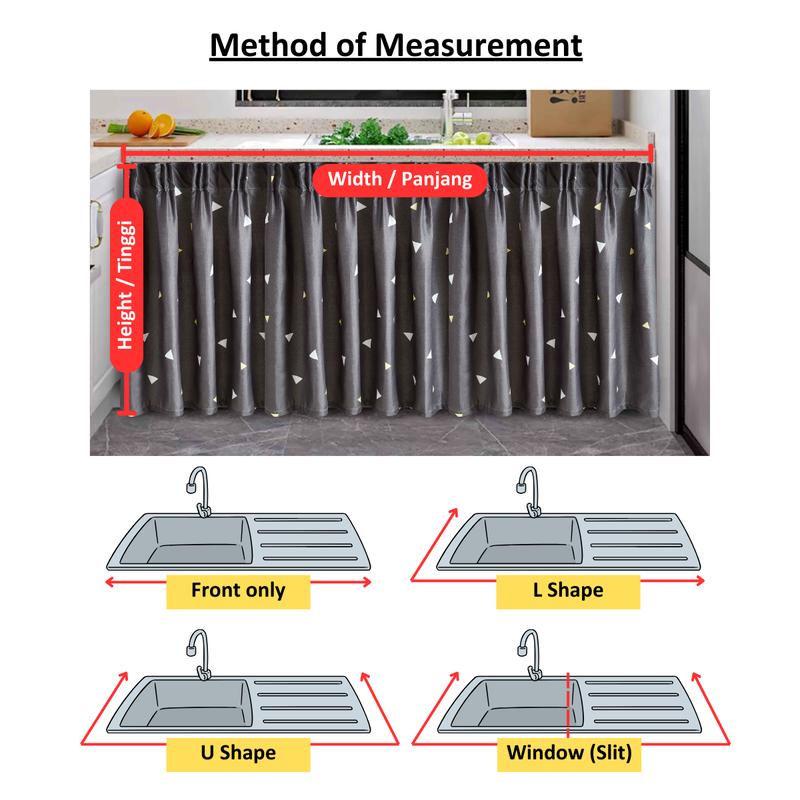 Method of Measurement

Width / Panjang

Height / Tinggi

Front only

L Shape

U Shape

Window (Slit)