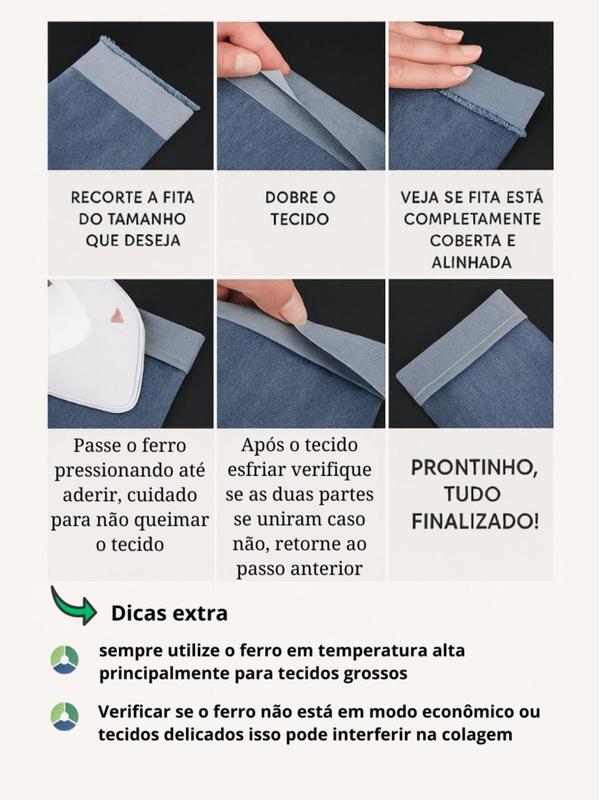 RECORTE A FITA DO TAMANHO QUE DESEJA

DOBRE O TECIDO

VEJA SE FITA ESTÁ COMPLETAMENTE COBERTA E ALINHADA

Passe o ferro pressionando até aderir, cuidado para não queimar o tecido

Após o tecido esfriar verifique se as duas partes se uniram caso não, retorne ao passo anterior

PRONTINHO, TUDO FINALIZADO!

Dicas extra

sempre utilize o ferro em temperatura alta principalmente para tecidos grossos

Verificar se o ferro não está em modo econômico ou tecidos delicados isso pode interferir na colagem