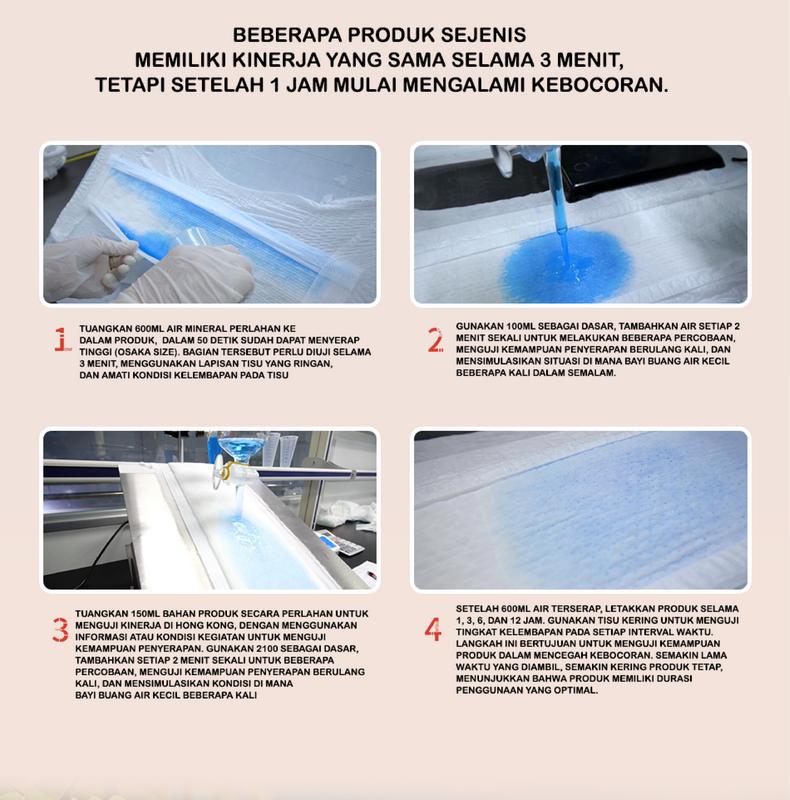 BEBERAPA PRODUK SEJENIS
MEMILIKI KINERJA YANG SAMA SELAMA 3 MENIT,
TETAPI SETELAH 1 JAM MULAI MENGALAMI KEBOCORAN.

1 TUANGKAN 600ML AIR MINERAL PERLAHAN KE DALAM PRODUK, DALAM 50 DETIK SUDAH DAPAT MENYERAP TINGGI (OSAKA SIZE). BAGIAN TERSEBUT PERLU DIUJI SELAMA 3 MENIT, MENGGUNAKAN LAPISAN TISU YANG RINGAN, DAN AMATI KONDISI KELEMBAPAN PADA TISU

2 GUNAKAN 100ML SEBAGAI DASAR, TAMBAHKAN AIR SETIAP 2 MENIT SEKALI UNTUK MELAKUKAN BEBERAPA PERCOBAAN, MENGUJI KEMAMPUAN PENYERAPAN BERULANG KALI, DAN MENSIMULASIKAN SITUASI DI MANA BAYI BUANG AIR KECIL BEBERAPA KALI DALAM SEMALAM.

3 TUANGKAN 150ML BAHAN PRODUK SECARA PERLAHAN UNTUK MENGUJI KINERJA DI HONG KONG, DENGAN MENGGUNAKAN INFORMASI ATAU KONDISI KEGIATAN UNTUK MENGUJI KEMAMPUAN PENYERAPAN. GUNAKAN 2100 SEBAGAI DASAR, TAMBAHKAN SETIAP 2 MENIT SEKALI UNTUK BEBERAPA PERCOBAAN, MENGUJI KEMAMPUAN PENYERAPAN BERULANG KALI, DAN MENSIMULASIKAN KONDISI DI MANA BAYI BUANG AIR KECIL BEBERAPA KALI

4 SETELAH 600ML AIR TERSERAP, LETAKKAN PRODUK SELAMA 1, 3, 6, DAN 12 JAM. GUNAKAN TISU KERING UNTUK MENGUJI TINGKAT KELEMBAPAN PADA SETIAP INTERVAL WAKTU. LANGKAH INI BERTUJUAN UNTUK MENGUJI KEMAMPUAN PRODUK DALAM MENCEGAH KEBOCORAN. SEMAKIN LAMA WAKTU YANG DIAMBIL, SEMAKIN KERING PRODUK TETAP, MENUNJUKKAN BAHWA PRODUK MEMILIKI DURASI PENGGUNAAN YANG OPTIMAL.