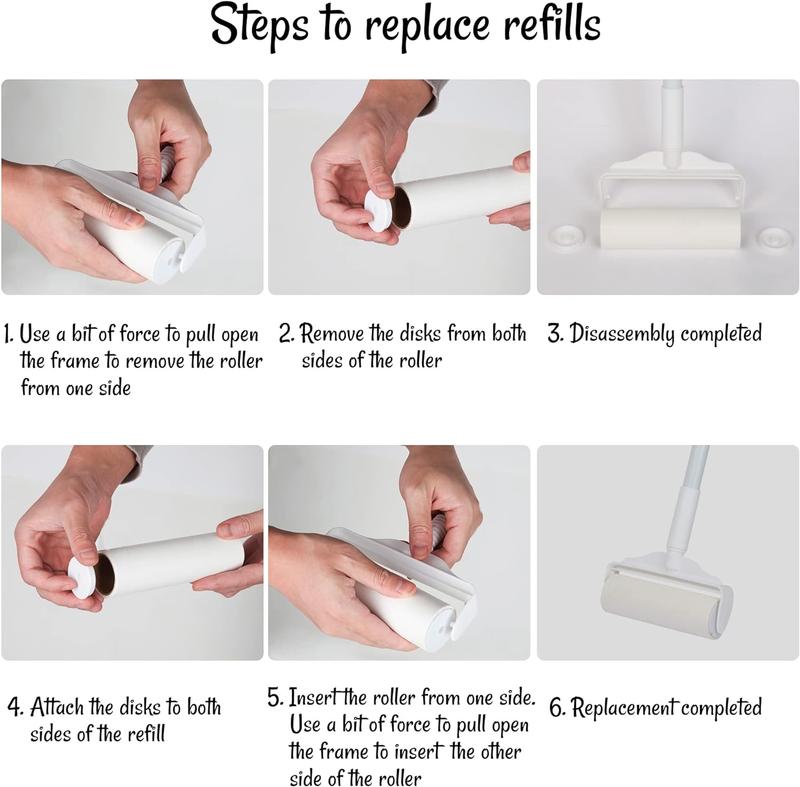 Steps to replace refills

1. Use a bit of force to pull open the frame to remove the roller from one side

2. Remove the disks from both sides of the roller

3. Disassembly completed

4. Attach the disks to both sides of the refill

5. Insert the roller from one side. Use a bit of force to pull open the frame to insert the other side of the roller

6. Replacement completed