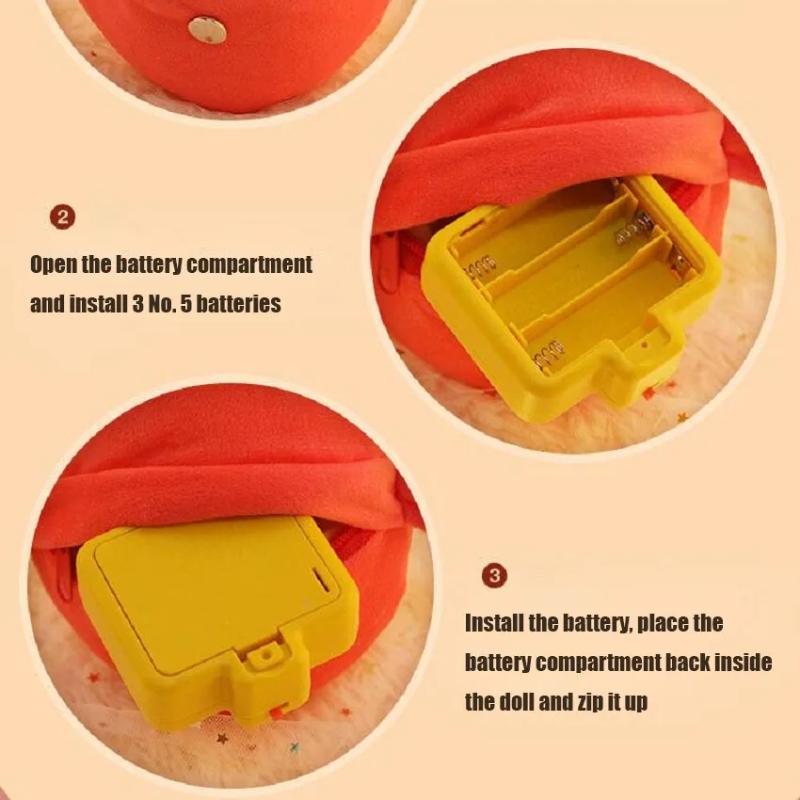 2

Open the battery compartment and install 3 No. 5 batteries

3

Install the battery, place the battery compartment back inside the doll and zip it up