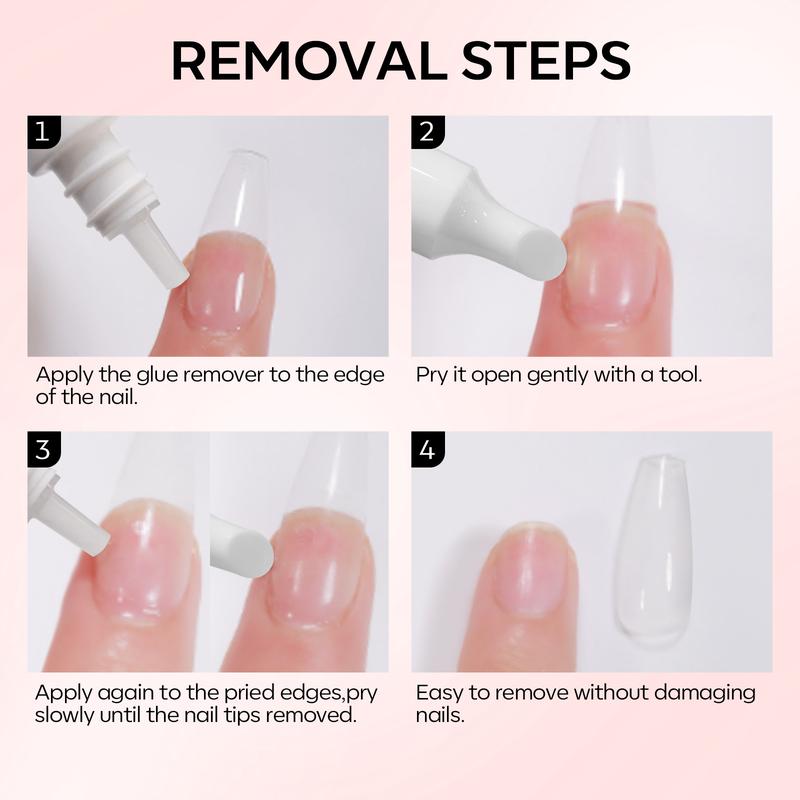 REMOVAL STEPS

1

Apply the glue remover to the edge of the nail.

2

Pry it open gently with a tool.

3

Apply again to the pried edges,pry slowly until the nail tips removed.

4

Easy to remove without damaging nails.