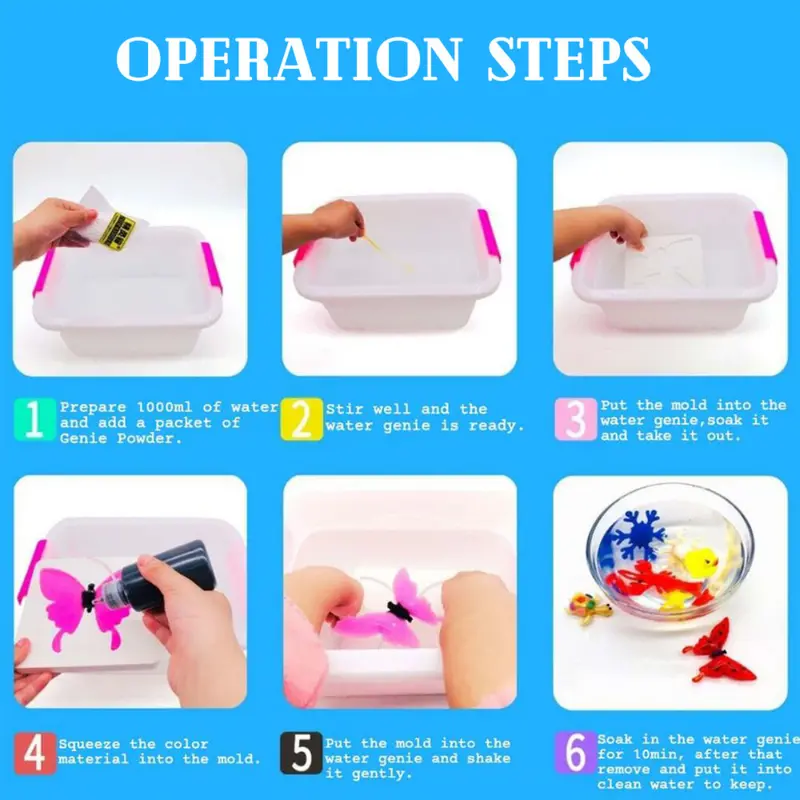 OPERATION STEPS

1 Prepare 1000ml of water and add a packet of Genie Powder.

2 Stir well and the water genie is ready.

3 Put the mold into the water genie,soak it and take it out.

4 Squeeze the color material into the mold.

5 Put the mold into the water genie and shake it gently.

6 Soak in the water genie for 10min, after that remove and put it into clean water to keep.