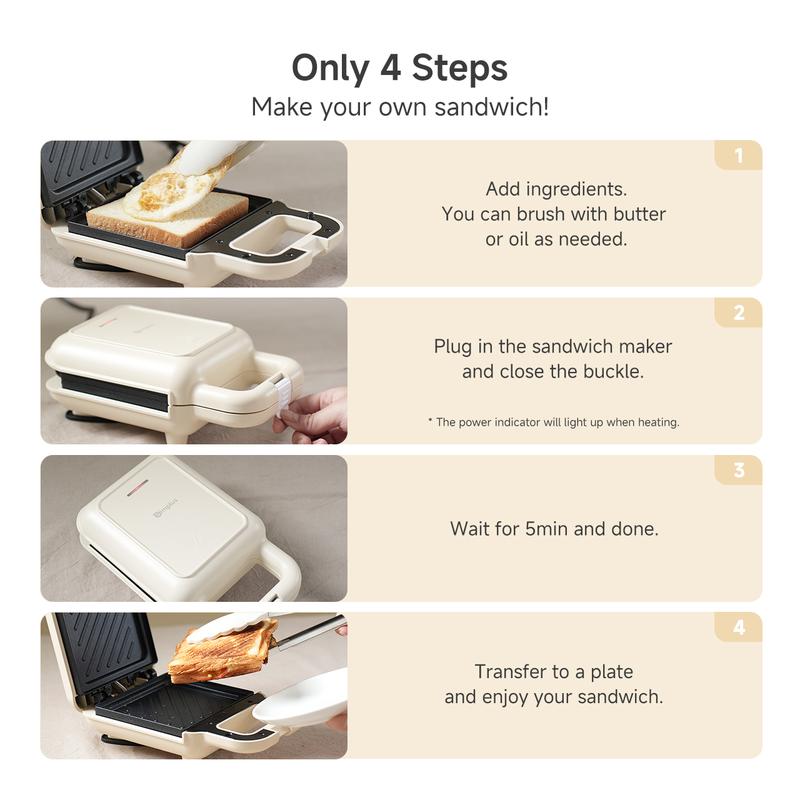 Only 4 Steps
Make your own sandwich!

1

Add ingredients.
You can brush with butter or oil as needed.

2

Plug in the sandwich maker and close the buckle.

* The power indicator will light up when heating.

3

Wait for 5min and done.

4

Transfer to a plate and enjoy your sandwich.