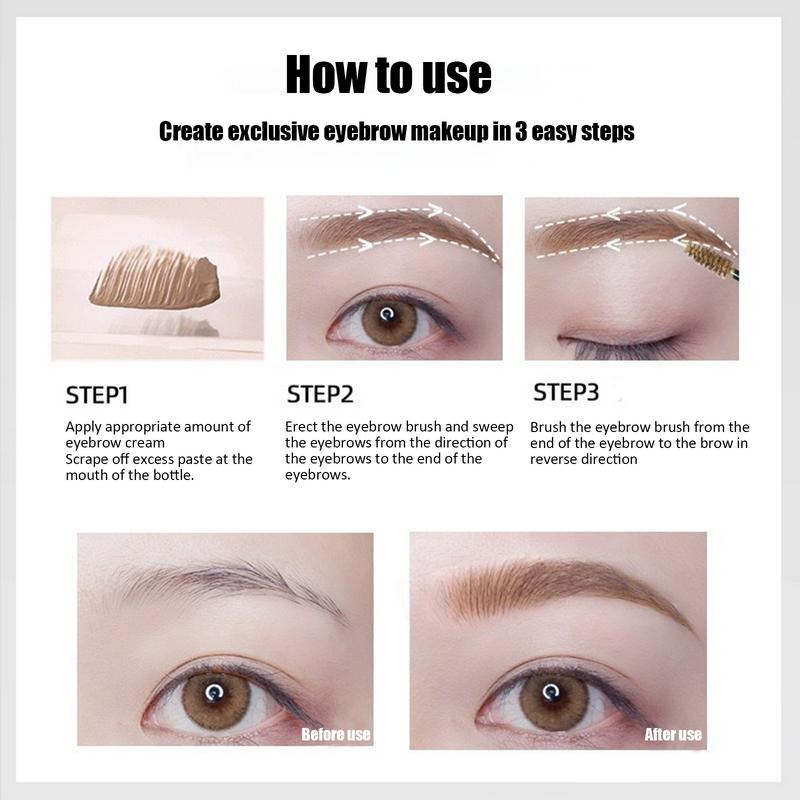 How to use

Create exclusive eyebrow makeup in 3 easy steps

STEP1

Apply appropriate amount of eyebrow cream
Scrape off excess paste at the mouth of the bottle.

STEP2

Erect the eyebrow brush and sweep the eyebrows from the direction of the eyebrows to the end of the eyebrows.

STEP3

Brush the eyebrow brush from the end of the eyebrow to the brow in reverse direction

Before use

After use