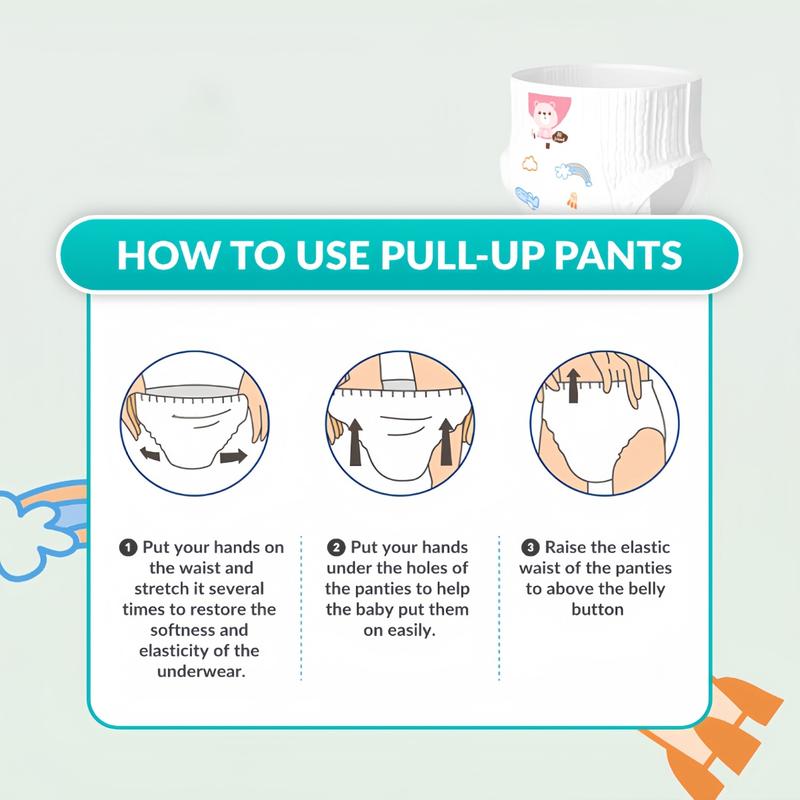 HOW TO USE PULL-UP PANTS

❶ Put your hands on the waist and stretch it several times to restore the softness and elasticity of the underwear.

❷ Put your hands under the holes of the panties to help the baby put them on easily.

❸ Raise the elastic waist of the panties to above the belly button