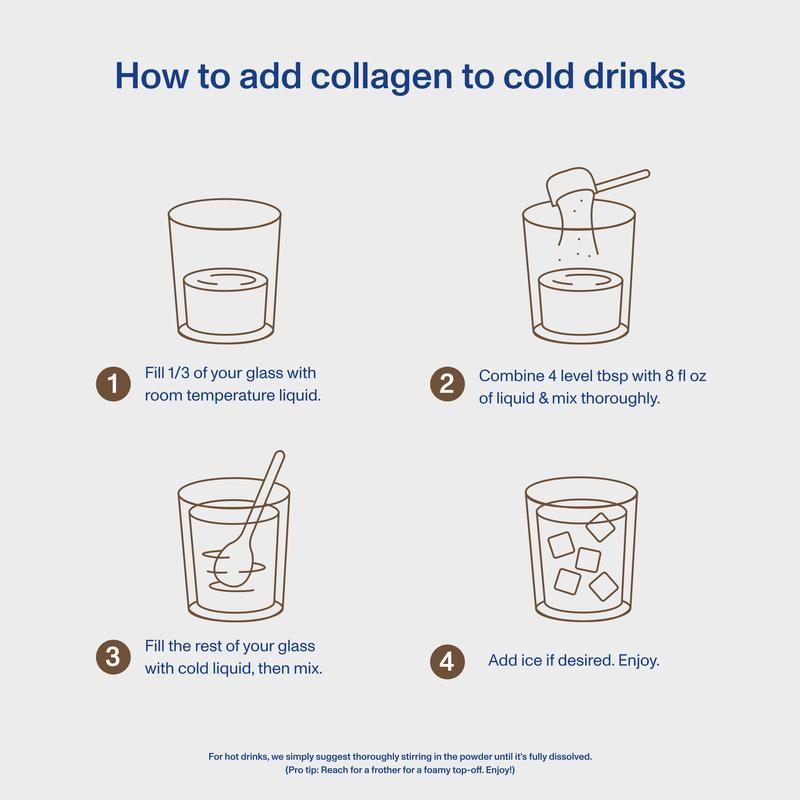 How to add collagen to cold drinks

1 Fill 1/3 of your glass with room temperature liquid.

2 Combine 4 level tbsp with 8 fl oz of liquid & mix thoroughly.

3 Fill the rest of your glass with cold liquid, then mix.

4 Add ice if desired. Enjoy.

For hot drinks, we simply suggest thoroughly stirring in the powder until it's fully dissolved. (Pro tip: Reach for a frother for a foamy top-off. Enjoy!)