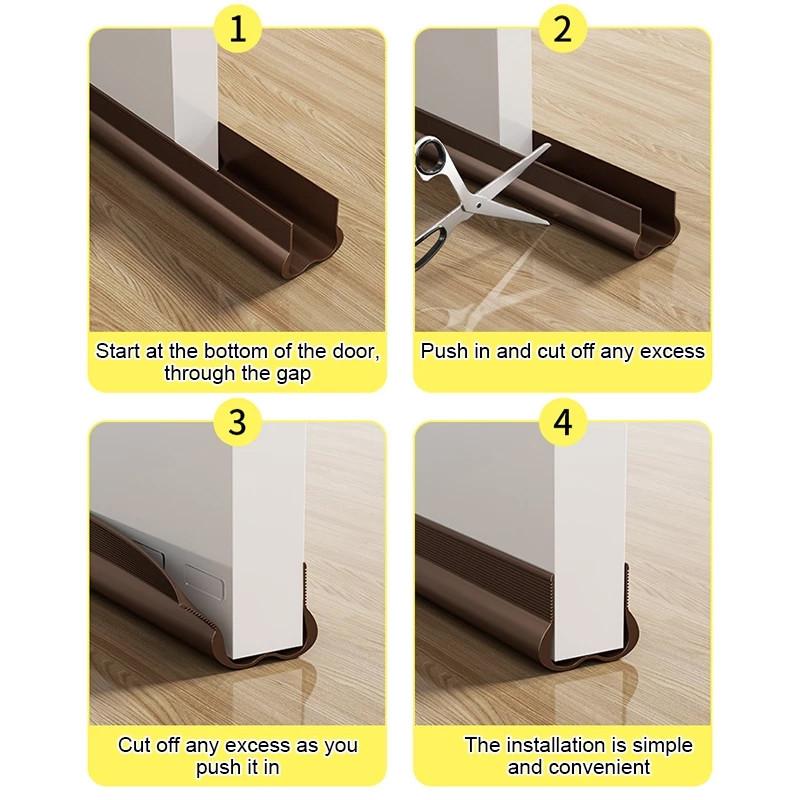 1

Start at the bottom of the door, through the gap

2

Push in and cut off any excess

3

Cut off any excess as you push it in

4

The installation is simple and convenient