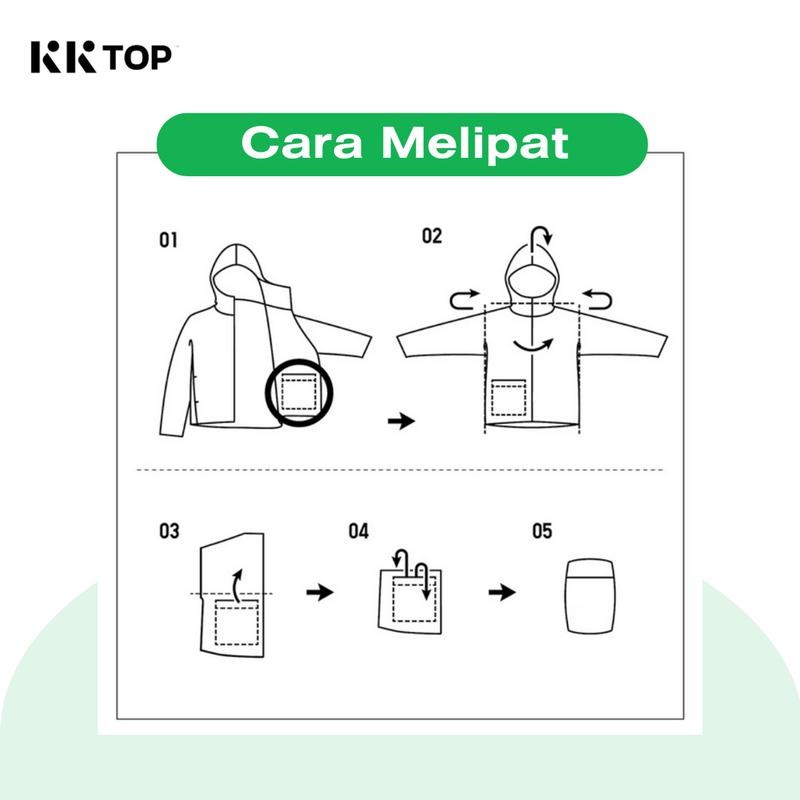 KK TOP

Cara Melipat

01

02

03

04

05