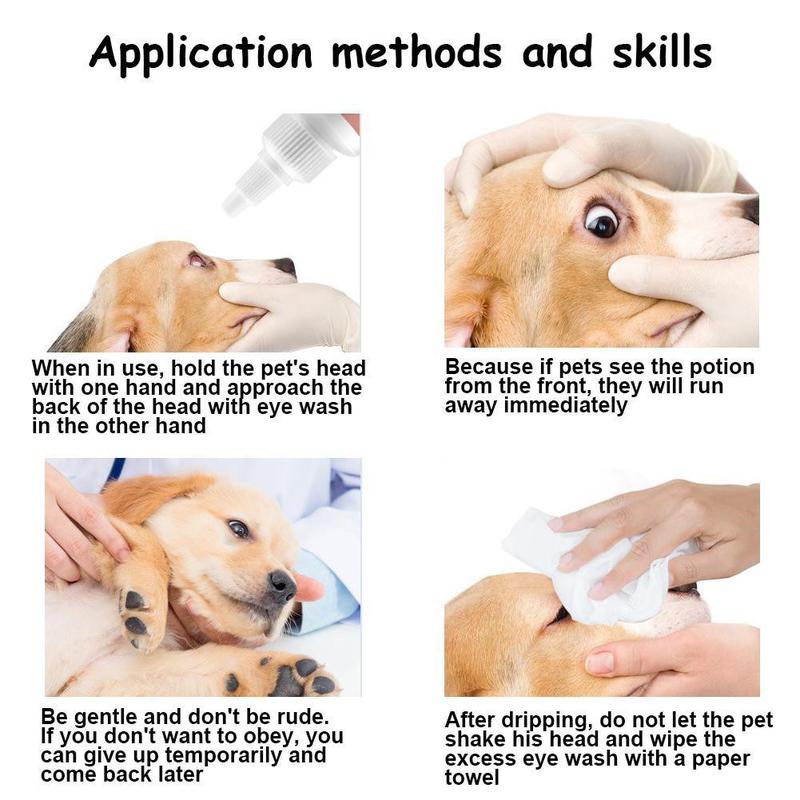 Application methods and skills

When in use, hold the pet's head with one hand and approach the back of the head with eye wash in the other hand

Because if pets see the potion from the front, they will run away immediately

Be gentle and don't be rude. If you don't want to obey, you can give up temporarily and come back later

After dripping, do not let the pet shake his head and wipe the excess eye wash with a paper towel