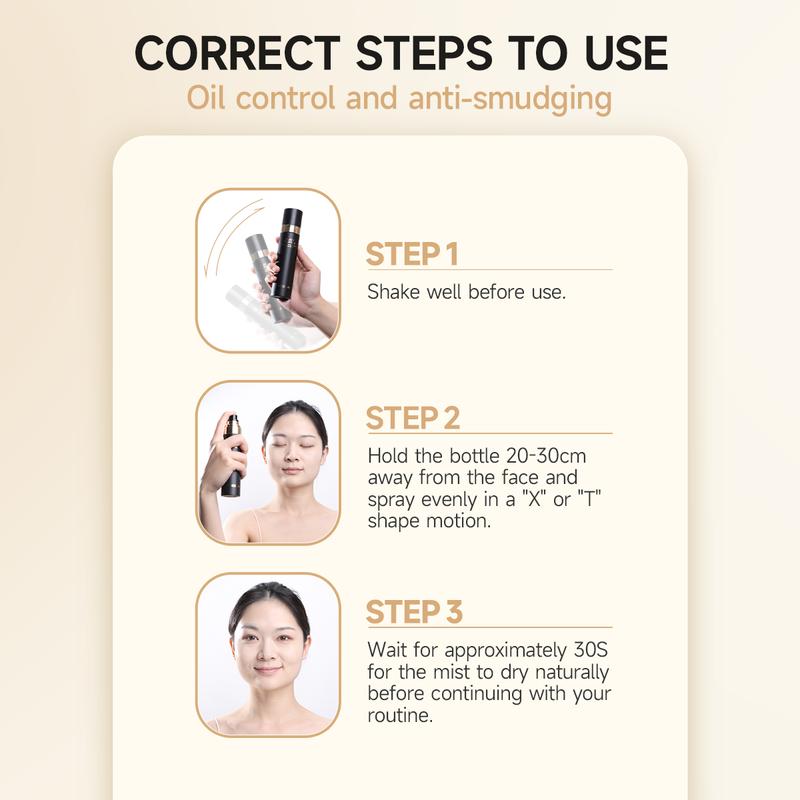 CORRECT STEPS TO USE
Oil control and anti-smudging

STEP 1
Shake well before use.

STEP 2
Hold the bottle 20-30cm away from the face and spray evenly in a "X" or "T" shape motion.

STEP 3
Wait for approximately 30S for the mist to dry naturally before continuing with your routine.