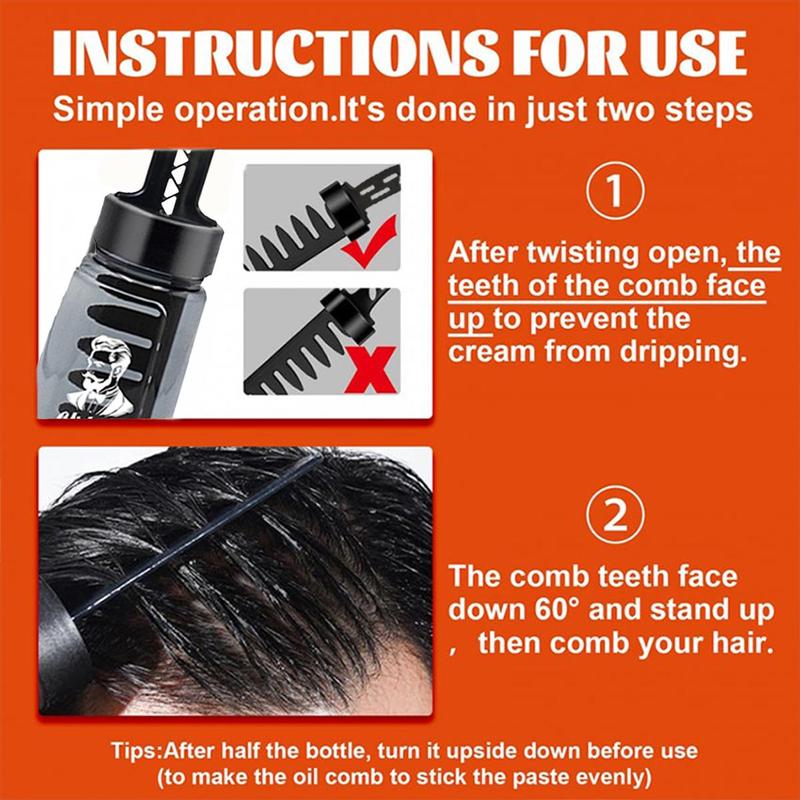 INSTRUCTIONS FOR USE

Simple operation.It's done in just two steps

①

After twisting open, the teeth of the comb face up to prevent the cream from dripping.

②

The comb teeth face down 60° and stand up , then comb your hair.

Tips:After half the bottle, turn it upside down before use (to make the oil comb to stick the paste evenly)