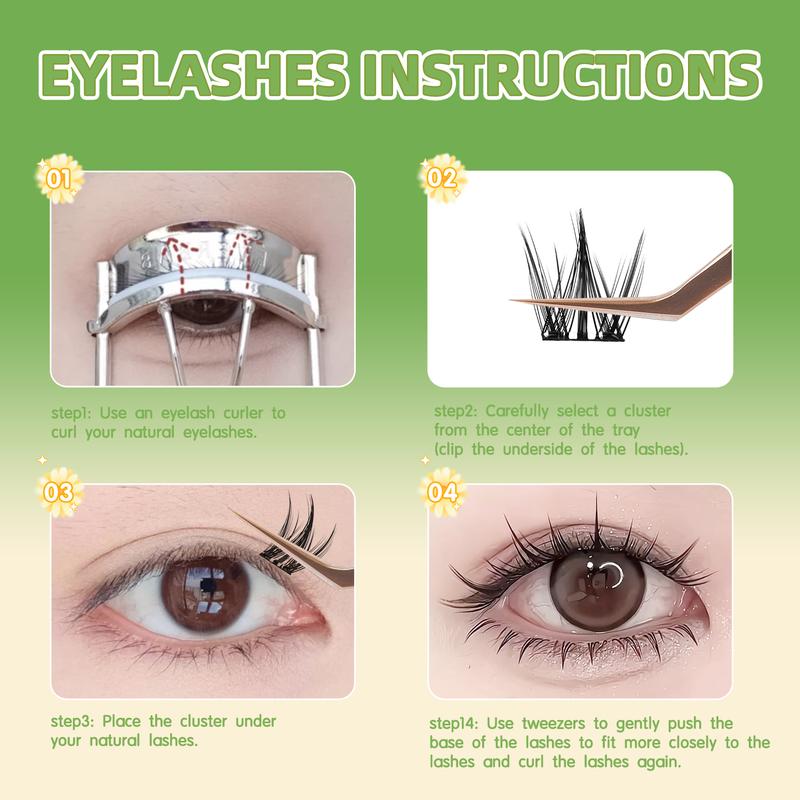 EYELASHES INSTRUCTIONS

01

step1: Use an eyelash curler to curl your natural eyelashes.

02

step2: Carefully select a cluster from the center of the tray (clip the underside of the lashes).

03

step3: Place the cluster under your natural lashes.

04

step14: Use tweezers to gently push the base of the lashes to fit more closely to the lashes and curl the lashes again.