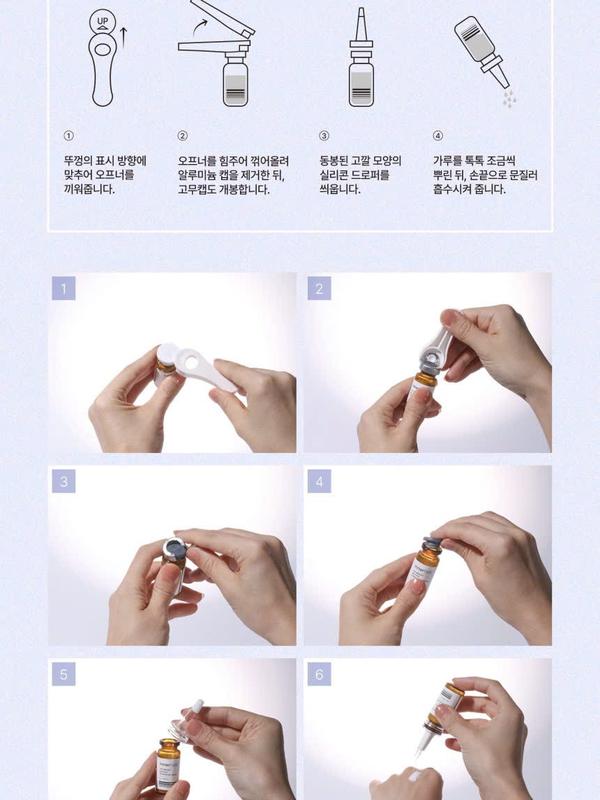 UP

①
뚜껑의 표시 방향에 맞추어 오프너를 끼워줍니다.

②
오프너를 힘주어 꺾어올려 알루미늄 캡을 제거한 뒤, 고무캡도 개봉합니다.

③
동봉된 고깔 모양의 실리콘 드로퍼를 씌웁니다.

④
가루를 톡톡 조금씩 뿌린 뒤, 손끝으로 문질러 흡수시켜 줍니다.

1

2

3

4

5

6