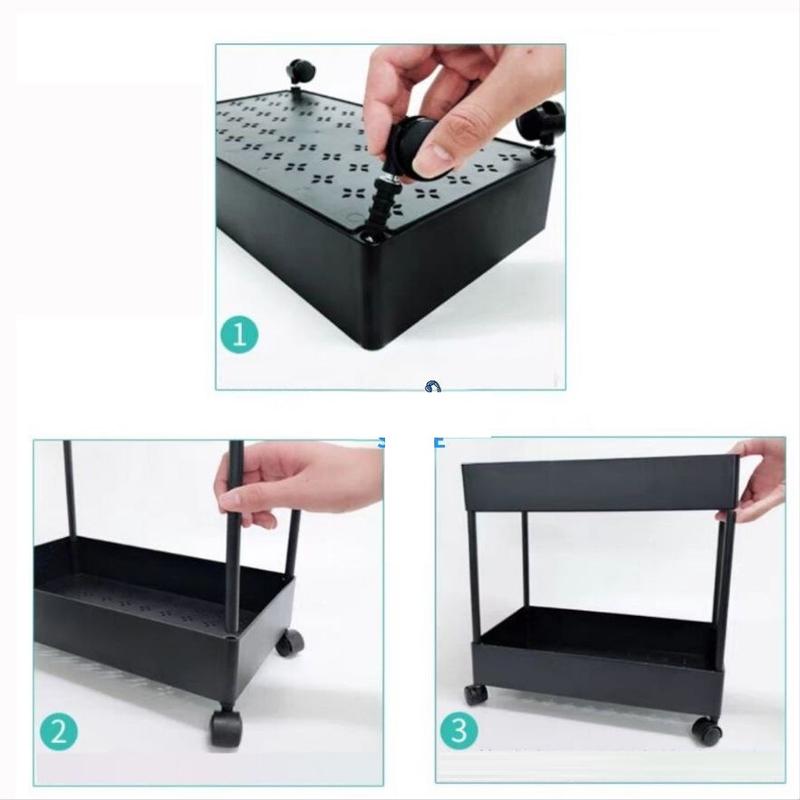 1

2

3