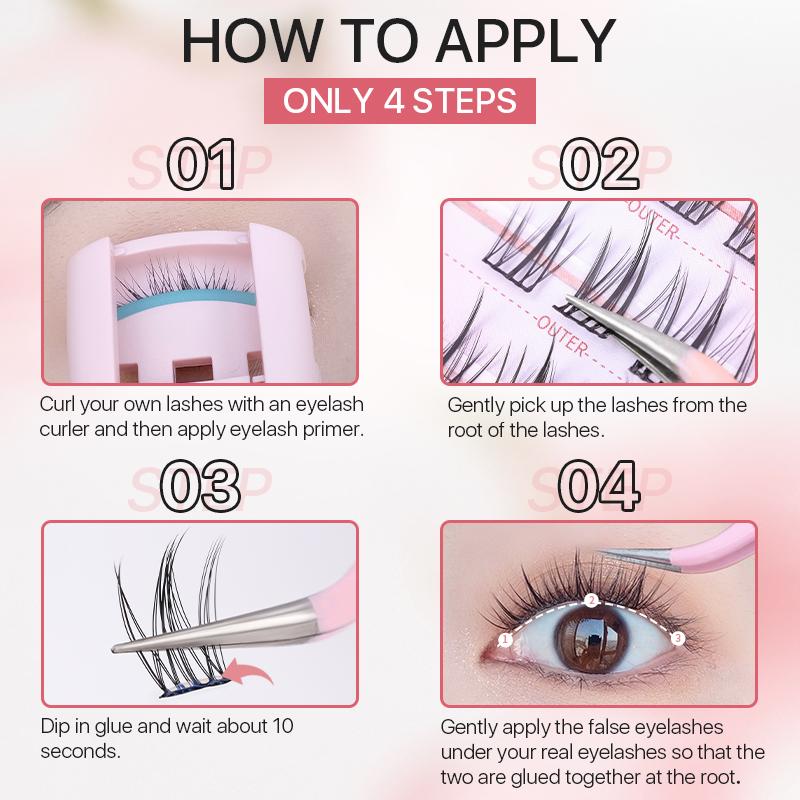 HOW TO APPLY

ONLY 4 STEPS

STEP 01

Curl your own lashes with an eyelash curler and then apply eyelash primer.

STEP 02

OUTER

OUTER

Gently pick up the lashes from the root of the lashes.

STEP 03

Dip in glue and wait about 10 seconds.

STEP 04

1 2 3

Gently apply the false eyelashes under your real eyelashes so that the two are glued together at the root.