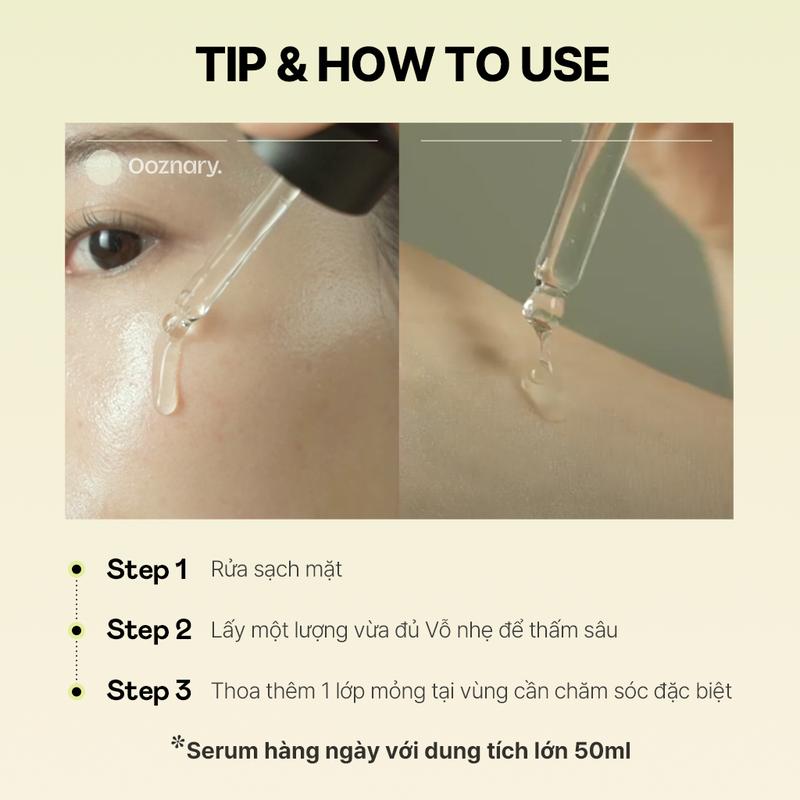 TIP & HOW TO USE

Ooznary.

Step 1 Rửa sạch mặt

Step 2 Lấy một lượng vừa đủ Vỗ nhẹ để thấm sâu

Step 3 Thoa thêm 1 lớp mỏng tại vùng cần chăm sóc đặc biệt

*Serum hàng ngày với dung tích lớn 50ml