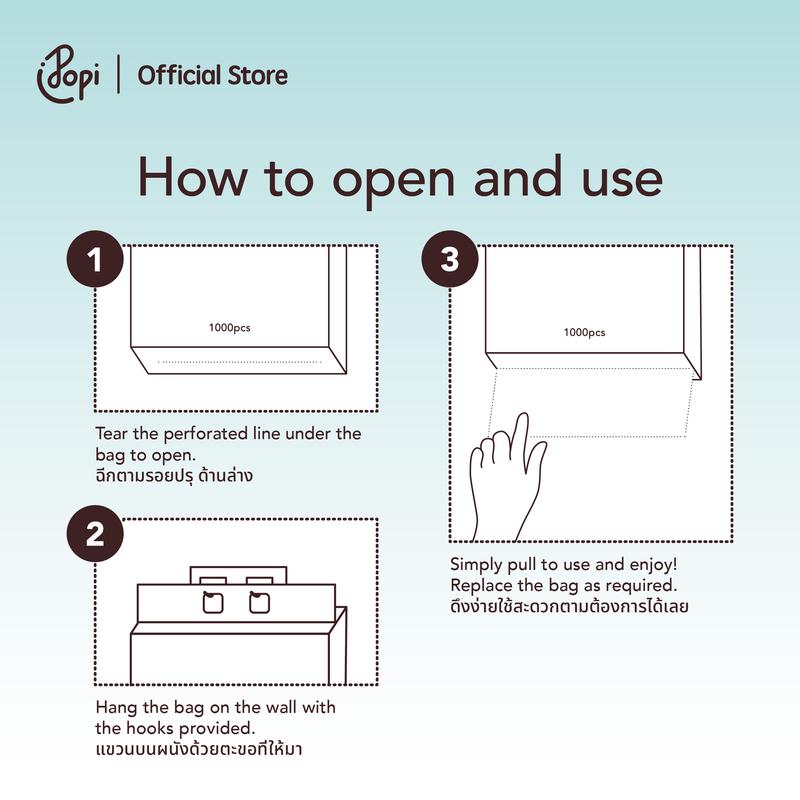 iPopi | Official Store

How to open and use

1

1000pcs

Tear the perforated line under the bag to open.
ฉีกตามรอยปรุ ด้านล่าง

2

Hang the bag on the wall with the hooks provided.
แขวนบนผนังด้วยตะขอที่ให้มา

3

1000pcs

Simply pull to use and enjoy! Replace the bag as required.
ดึงง่ายใช้สะดวกตามต้องการได้เลย