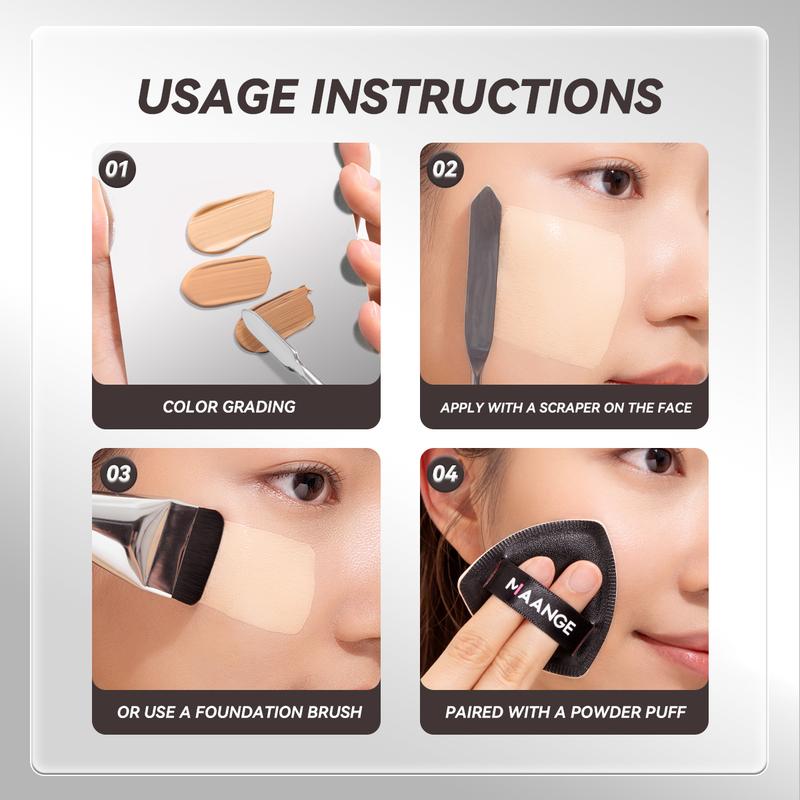 USAGE INSTRUCTIONS

01

COLOR GRADING

02

APPLY WITH A SCRAPER ON THE FACE

03

OR USE A FOUNDATION BRUSH

04

MAANGE

PAIRED WITH A POWDER PUFF