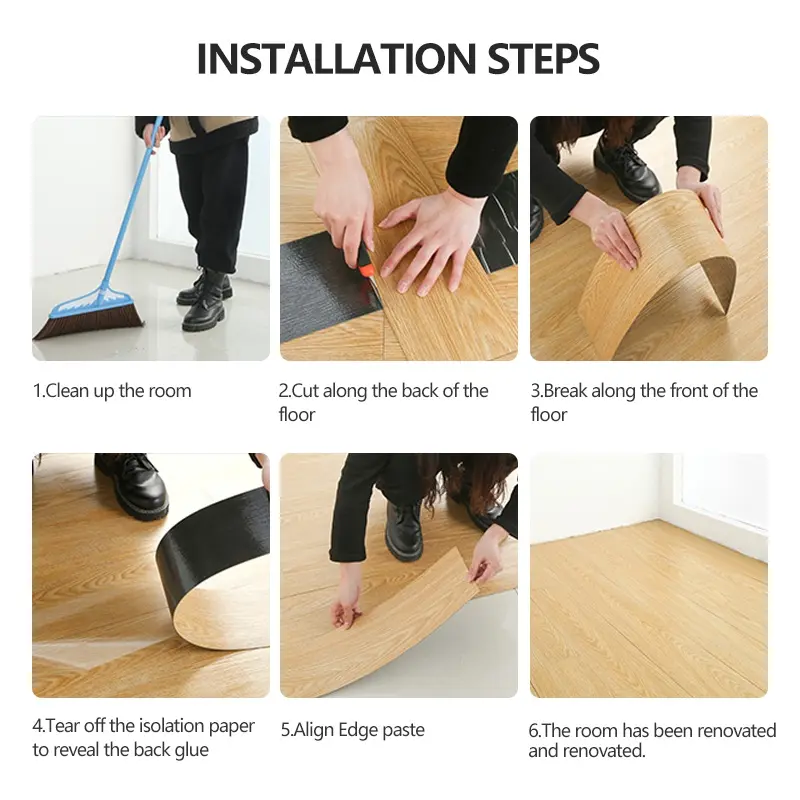 INSTALLATION STEPS

1.Clean up the room

2.Cut along the back of the floor

3.Break along the front of the floor

4.Tear off the isolation paper to reveal the back glue

5.Align Edge paste

6.The room has been renovated and renovated.