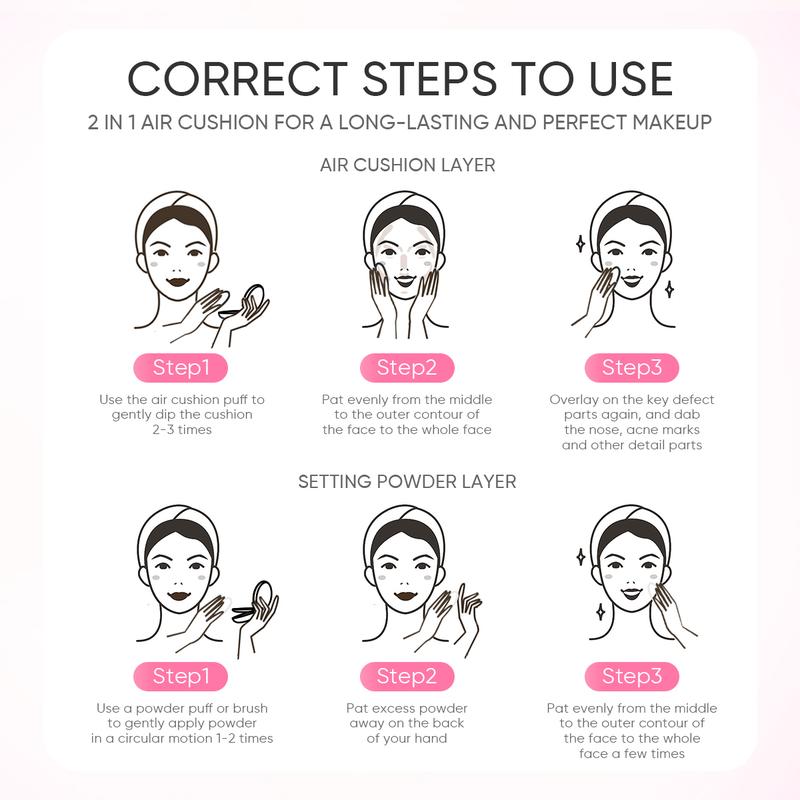 CORRECT STEPS TO USE

2 IN 1 AIR CUSHION FOR A LONG-LASTING AND PERFECT MAKEUP

AIR CUSHION LAYER

Step1

Use the air cushion puff to gently dip the cushion 2-3 times

Step2

Pat evenly from the middle to the outer contour of the face to the whole face

Step3

Overlay on the key defect parts again, and dab the nose, acne marks and other detail parts

SETTING POWDER LAYER

Step1

Use a powder puff or brush to gently apply powder in a circular motion 1-2 times

Step2

Pat excess powder away on the back of your hand

Step3

Pat evenly from the middle to the outer contour of the face to the whole face a few times