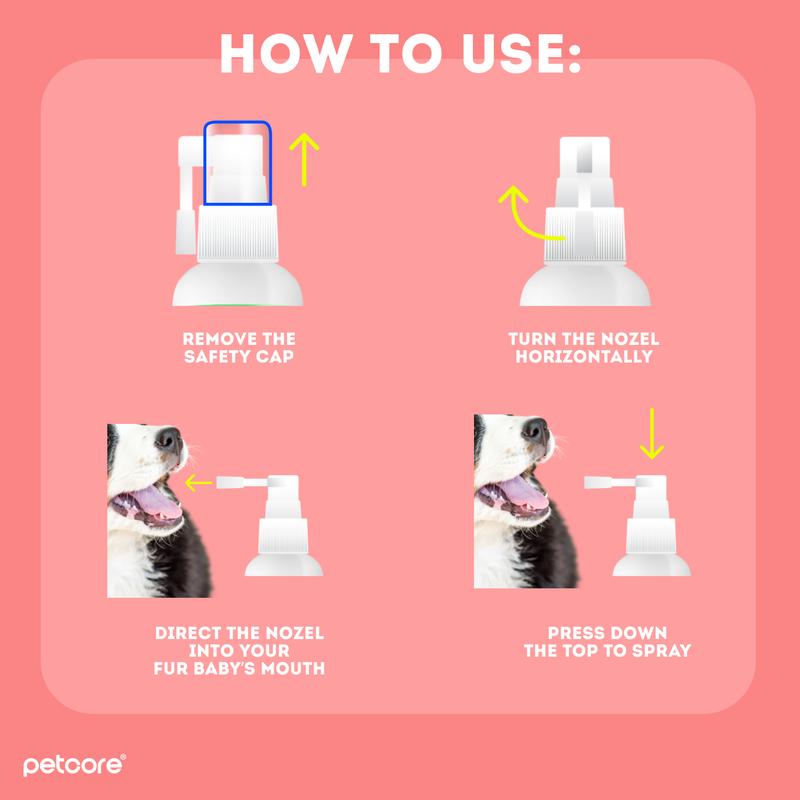 HOW TO USE:

REMOVE THE SAFETY CAP

TURN THE NOZEL HORIZONTALLY

DIRECT THE NOZEL INTO YOUR FUR BABY'S MOUTH

PRESS DOWN THE TOP TO SPRAY

petcore®