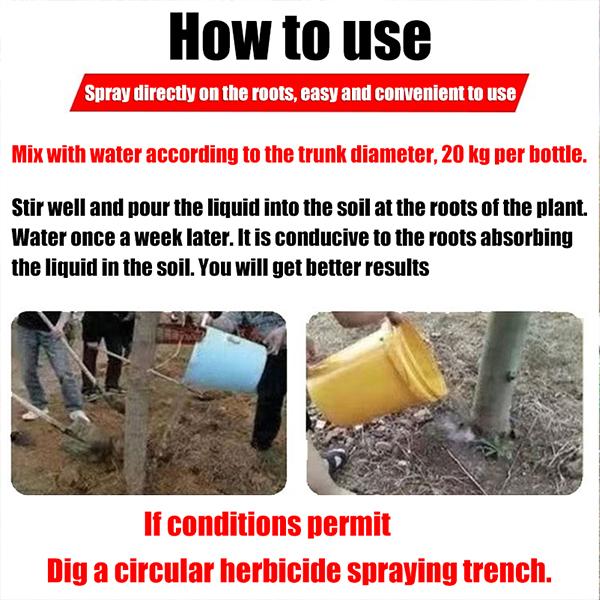 How to use

Spray directly on the roots, easy and convenient to use

Mix with water according to the trunk diameter, 20 kg per bottle.

Stir well and pour the liquid into the soil at the roots of the plant. Water once a week later. It is conducive to the roots absorbing the liquid in the soil. You will get better results

If conditions permit
Dig a circular herbicide spraying trench.