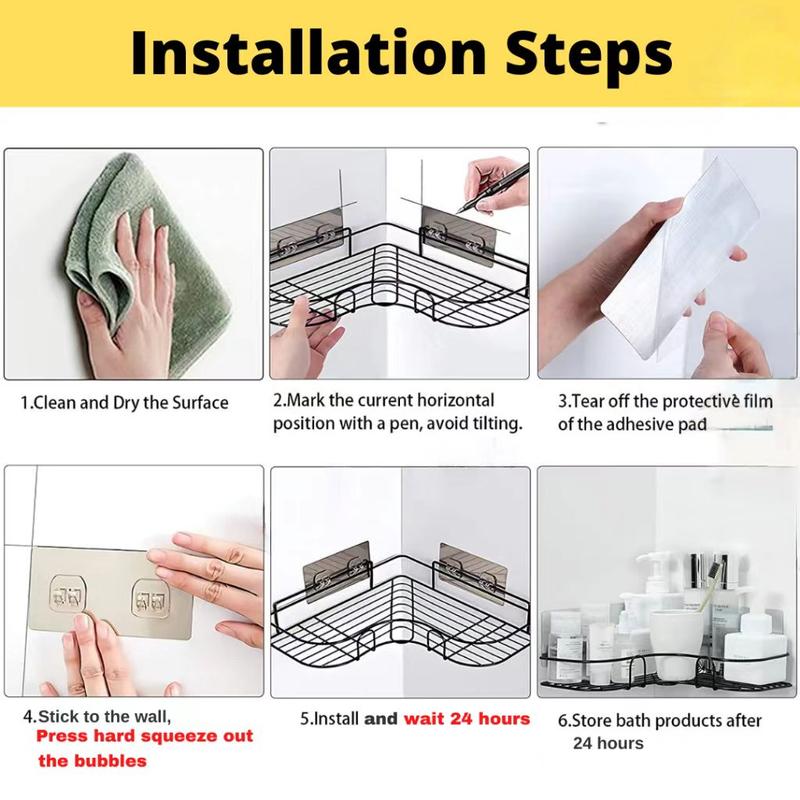 Installation Steps

1.Clean and Dry the Surface

2.Mark the current horizontal position with a pen, avoid tilting.

3.Tear off the protective film of the adhesive pad

4.Stick to the wall, Press hard squeeze out the bubbles

5.Install and wait 24 hours

6.Store bath products after 24 hours