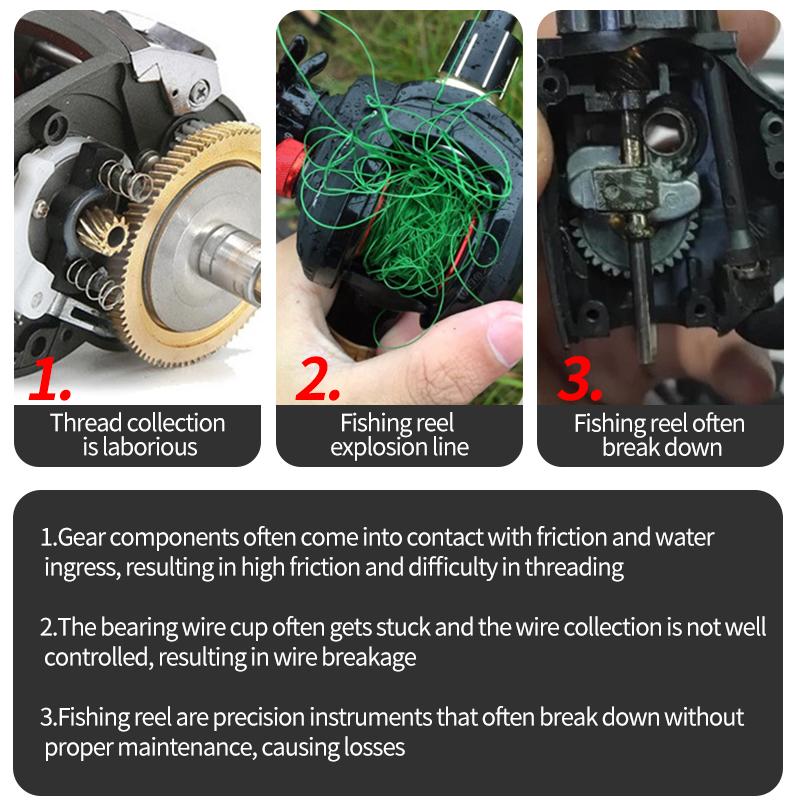 1.

Thread collection is laborious

2.

Fishing reel explosion line

3.

Fishing reel often break down

1.Gear components often come into contact with friction and water ingress, resulting in high friction and difficulty in threading

2.The bearing wire cup often gets stuck and the wire collection is not well controlled, resulting in wire breakage

3.Fishing reel are precision instruments that often break down without proper maintenance, causing losses