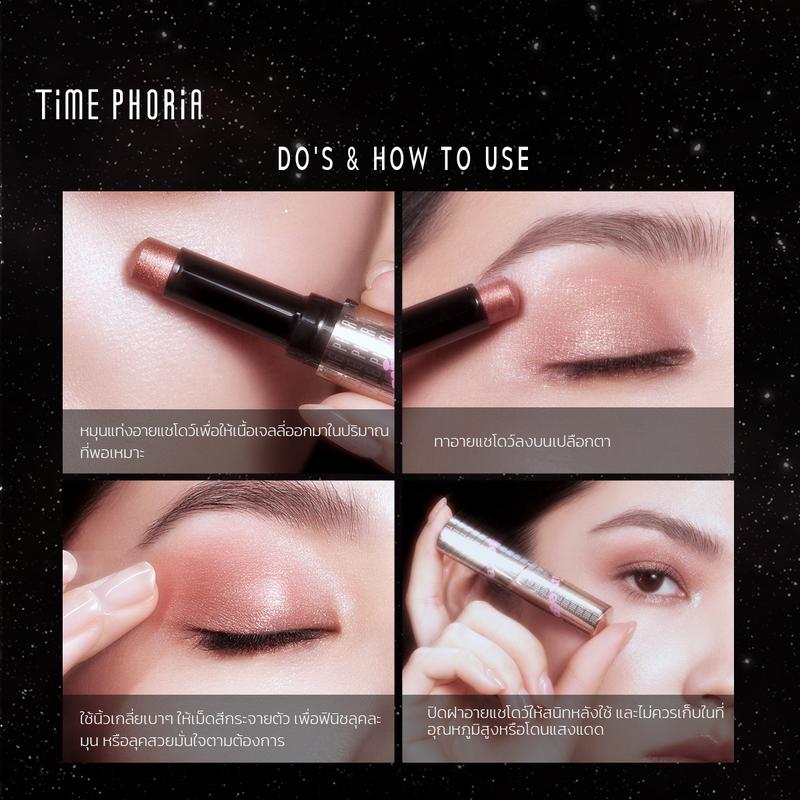 TiME PHORiA

DO'S & HOW TO USE

หมุนแท่งอายแชโดว์เพื่อให้เนื้อเจลลี่ออกมาในปริมาณที่พอเหมาะ

ทาอายแชโดว์ลงบนเปลือกตา

ใช้นิ้วเกลี่ยเบาๆ ให้เม็ดสีกระจายตัว เพื่อฟินิชลุคละมุน หรือลุคสวยมั่นใจตามต้องการ

ปิดฝาอายแชโดว์ให้สนิทหลังใช้ และไม่ควรเก็บในที่อุณหภูมิสูงหรือโดนแสงแดด