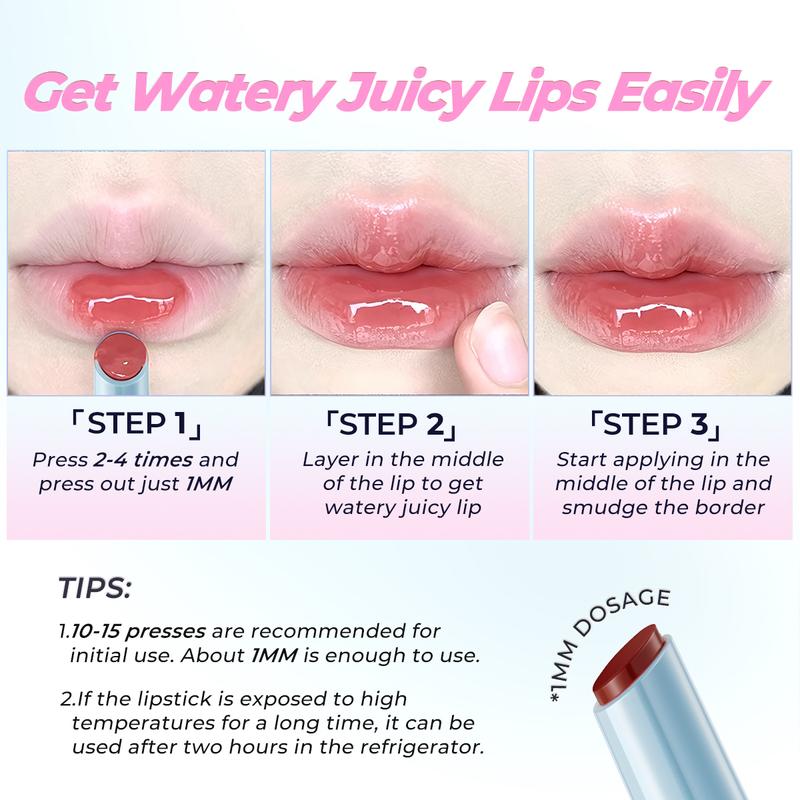 Get Watery Juicy Lips Easily

「STEP 1」
Press 2-4 times and press out just 1MM

「STEP 2」
Layer in the middle of the lip to get watery juicy lip

「STEP 3」
Start applying in the middle of the lip and smudge the border

TIPS:

1.10-15 presses are recommended for initial use. About 1MM is enough to use.

2.If the lipstick is exposed to high temperatures for a long time, it can be used after two hours in the refrigerator.

*1MM DOSAGE