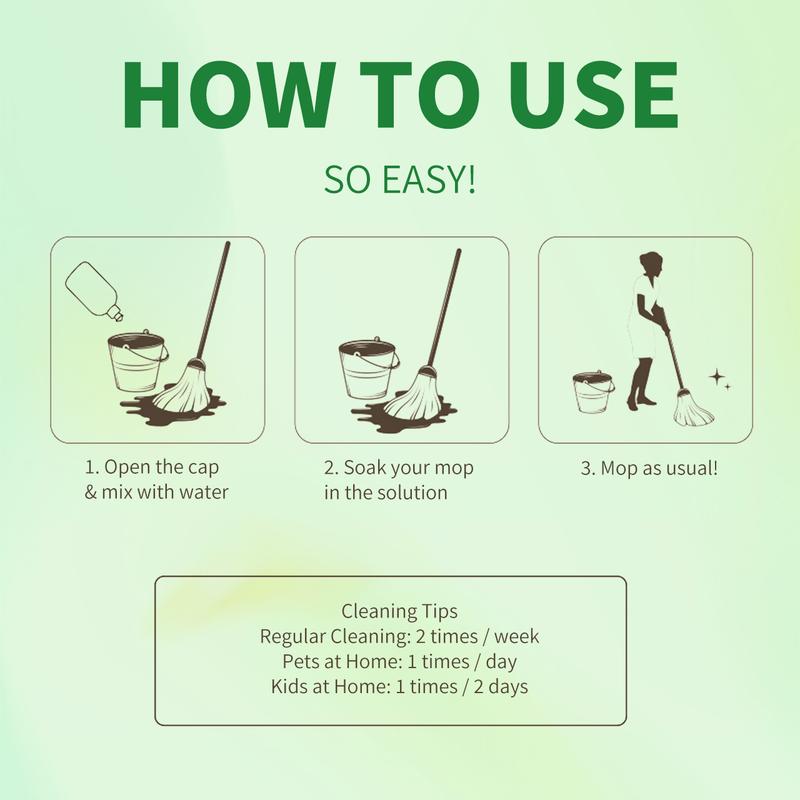 HOW TO USE

SO EASY!

1. Open the cap & mix with water

2. Soak your mop in the solution

3. Mop as usual!

Cleaning Tips
Regular Cleaning: 2 times / week
Pets at Home: 1 times / day
Kids at Home: 1 times / 2 days