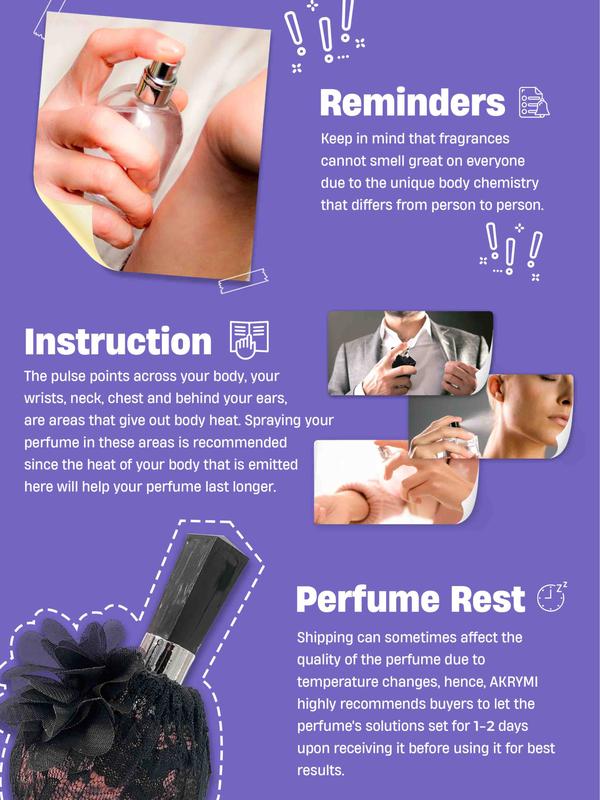 Reminders

Keep in mind that fragrances cannot smell great on everyone due to the unique body chemistry that differs from person to person.

Instruction

The pulse points across your body, your wrists, neck, chest and behind your ears, are areas that give out body heat. Spraying your perfume in these areas is recommended since the heat of your body that is emitted here will help your perfume last longer.

Perfume Rest

Shipping can sometimes affect the quality of the perfume due to temperature changes, hence, AKRYMI highly recommends buyers to let the perfume's solutions set for 1-2 days upon receiving it before using it for best results.